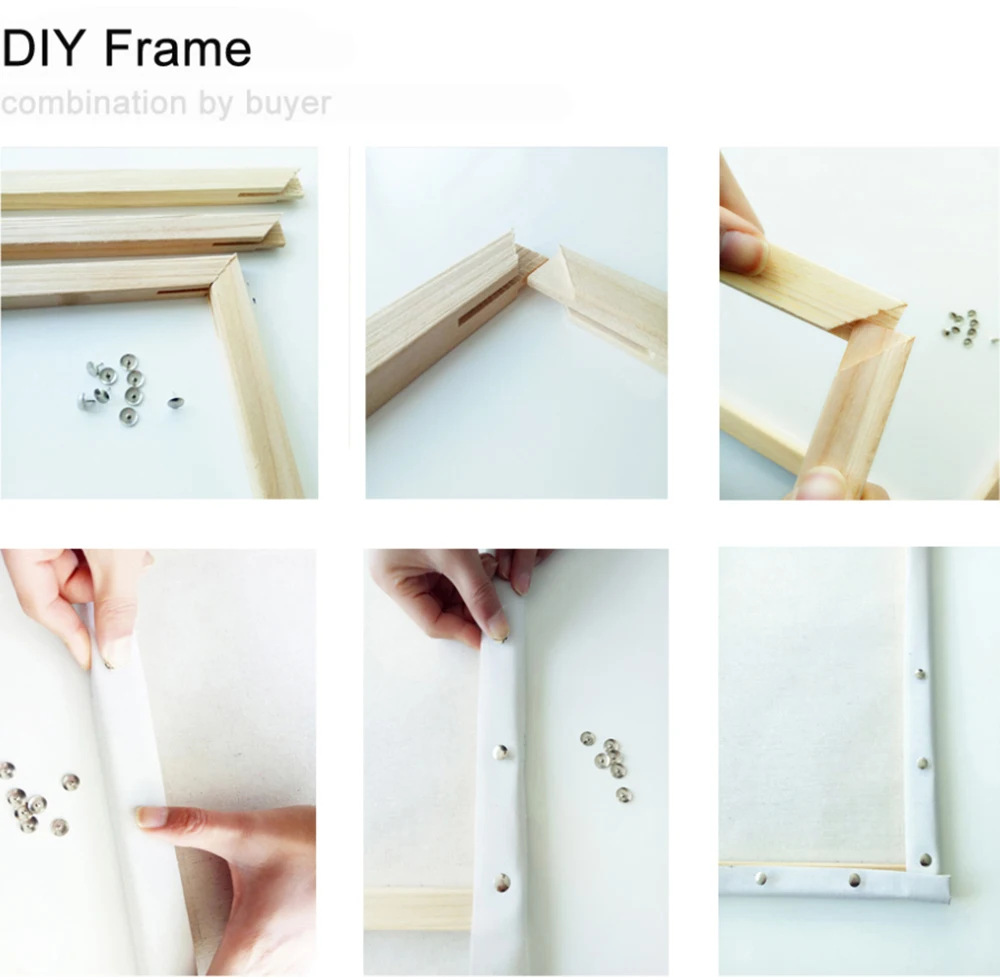 DIY Frame
combination by buyer