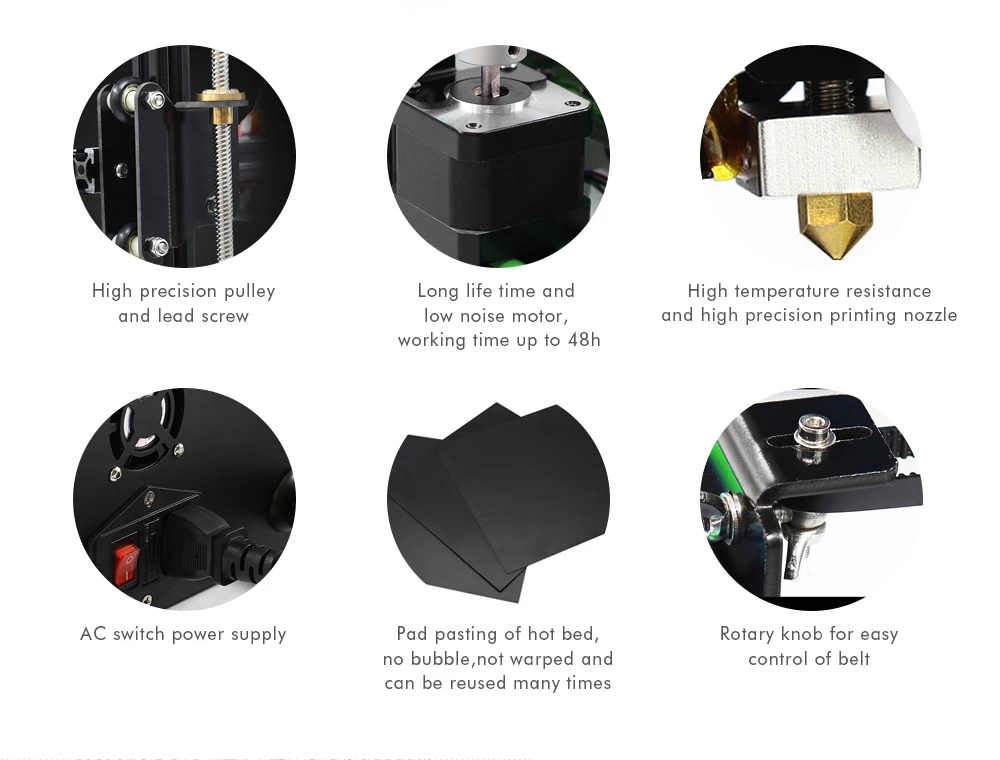 High precision pulley and lead screw

Long life time and low noise motor, working time up to 48h

High temperature resistance and high precision printing nozzle

AC switch power supply

Pad pasting of hot bed, no bubble,not warped and can be reused many times

Rotary knob for easy control of belt