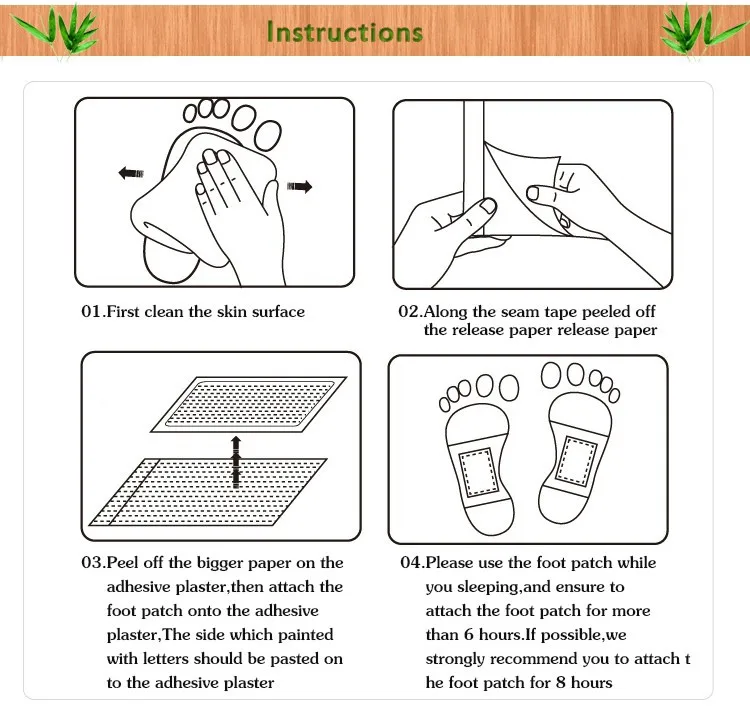 Instructions

01.First clean the skin surface

02.Along the seam tape peeled off the release paper release paper

03.Peel off the bigger paper on the adhesive plaster,then attach the foot patch onto the adhesive plaster,The side which painted with letters should be pasted on to the adhesive plaster

04.Please use the foot patch while you sleeping,and ensure to attach the foot patch for more than 6 hours.If possible,we strongly recommend you to attach t he foot patch for 8 hours