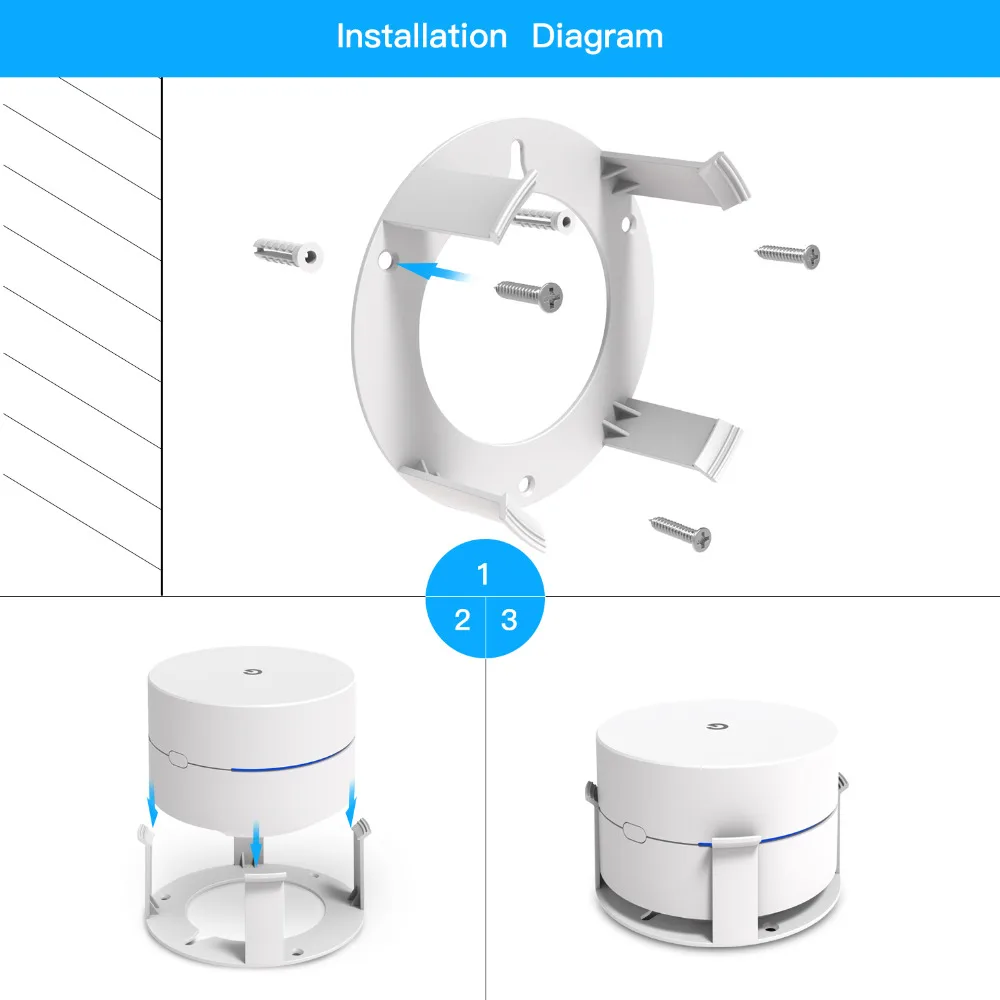 Installation Diagram

1

2 3