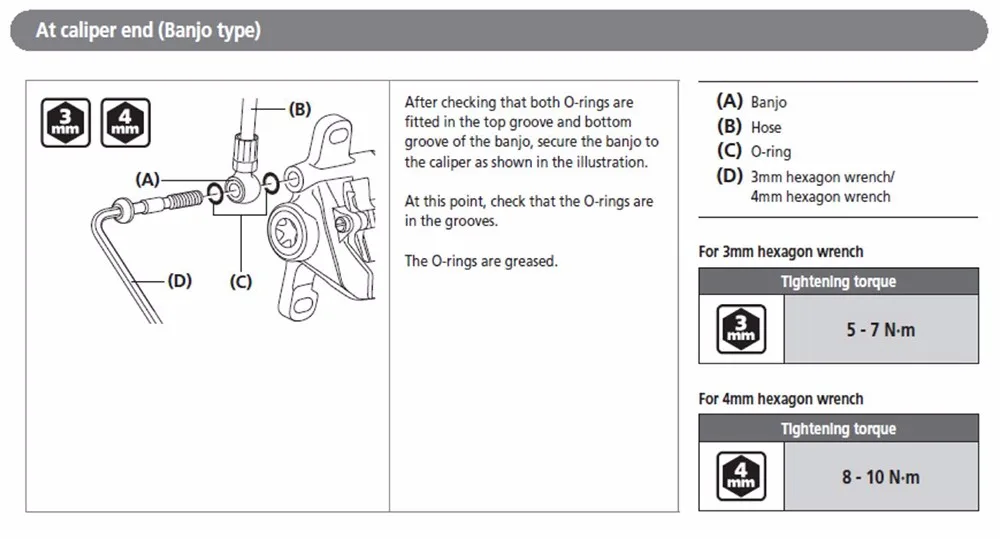 At caliper end (Banjo type)

3 mm 4 mm

(B)

(A)

(D) (C)

After checking that both O-rings are fitted in the top groove and bottom groove of the banjo, secure the banjo to the caliper as shown in the illustration.

At this point, check that the O-rings are in the grooves.

The O-rings are greased.

(A) Banjo
(B) Hose
(C) O-ring
(D) 3mm hexagon wrench/ 4mm hexagon wrench

For 3mm hexagon wrench

| Tightening torque | |
|---|---|
| 3 mm | 5 - 7 N·m |

For 4mm hexagon wrench

| Tightening torque | |
|---|---|
| 4 mm | 8 - 10 N·m |