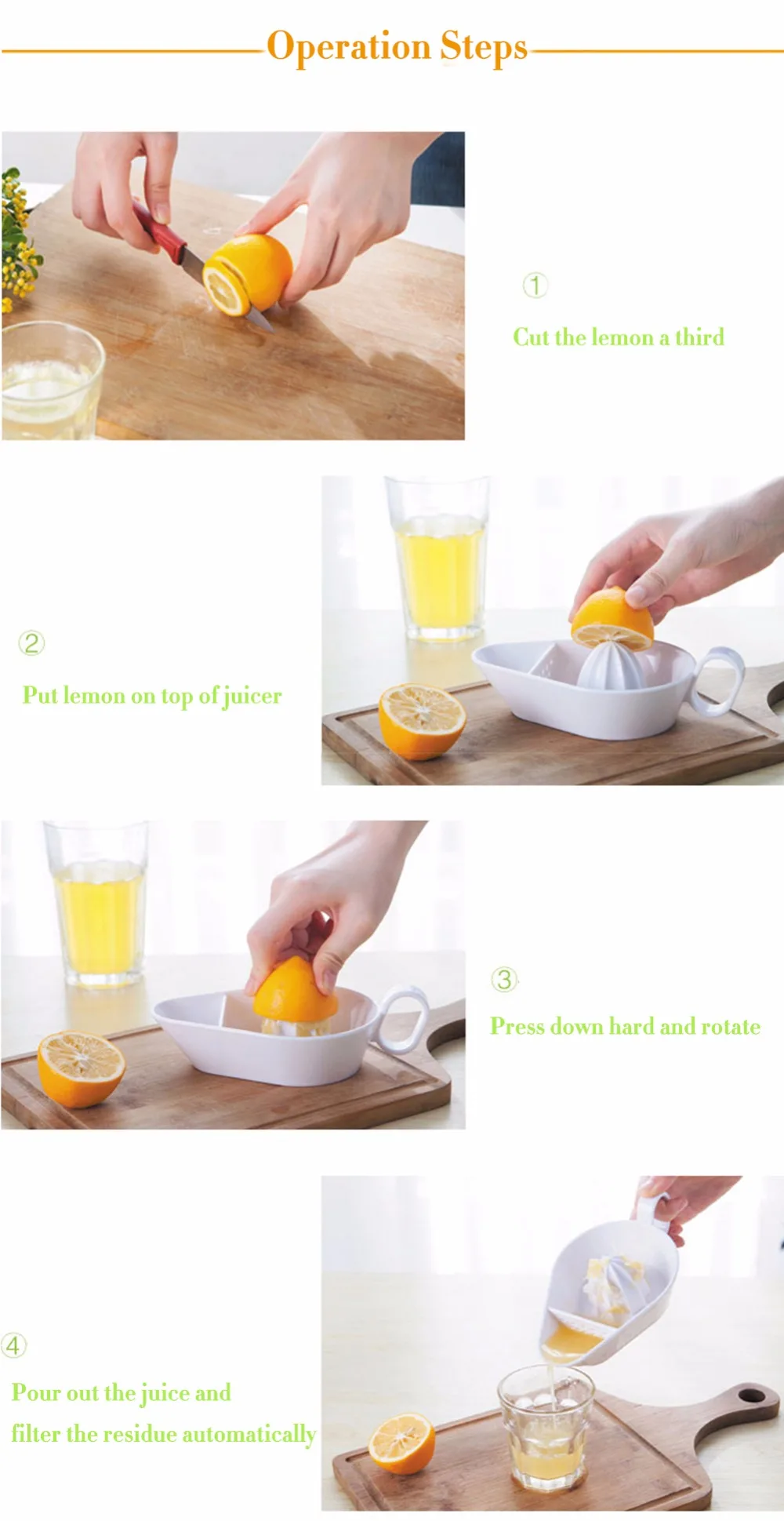 Operation Steps

①

Cut the lemon a third

②

Put lemon on top of juicer

③

Press down hard and rotate

④

Pour out the juice and filter the residue automatically