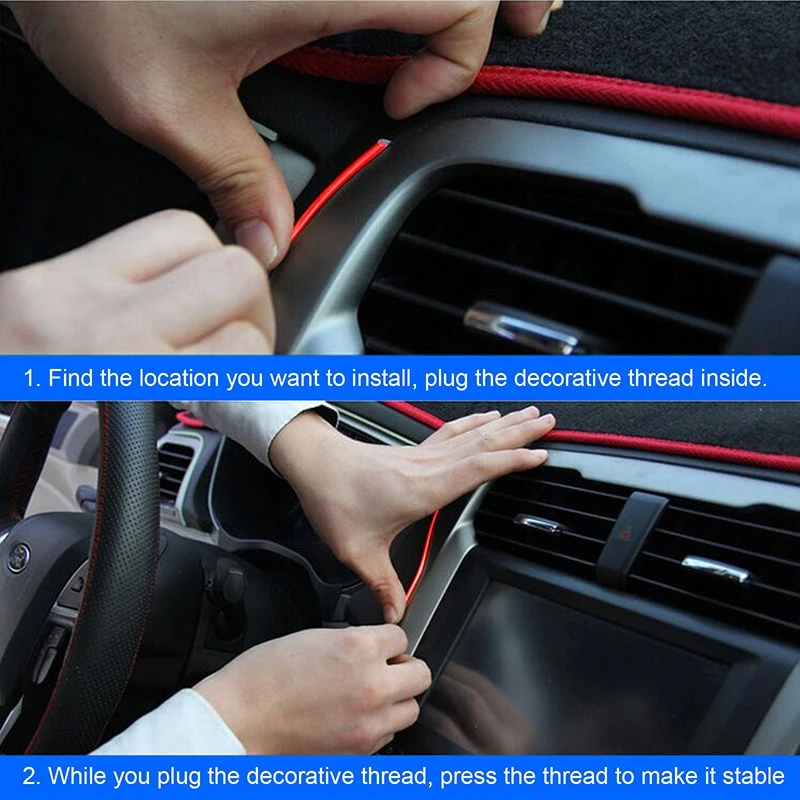 1. Find the location you want to install, plug the decorative thread inside.

2. While you plug the decorative thread, press the thread to make it stable