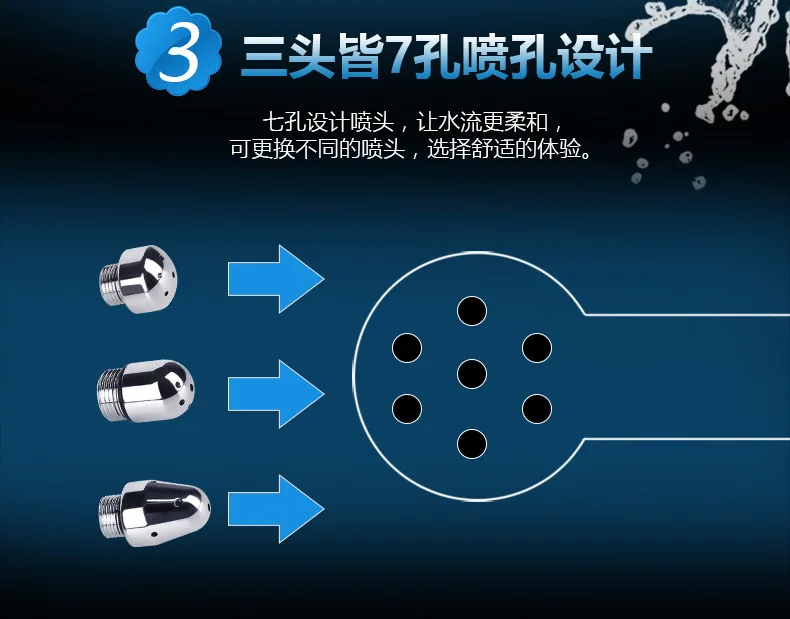 3 三头皆7孔喷孔设计

七孔设计喷头，让水流更柔和，
可更换不同的喷头，选择舒适的体验。