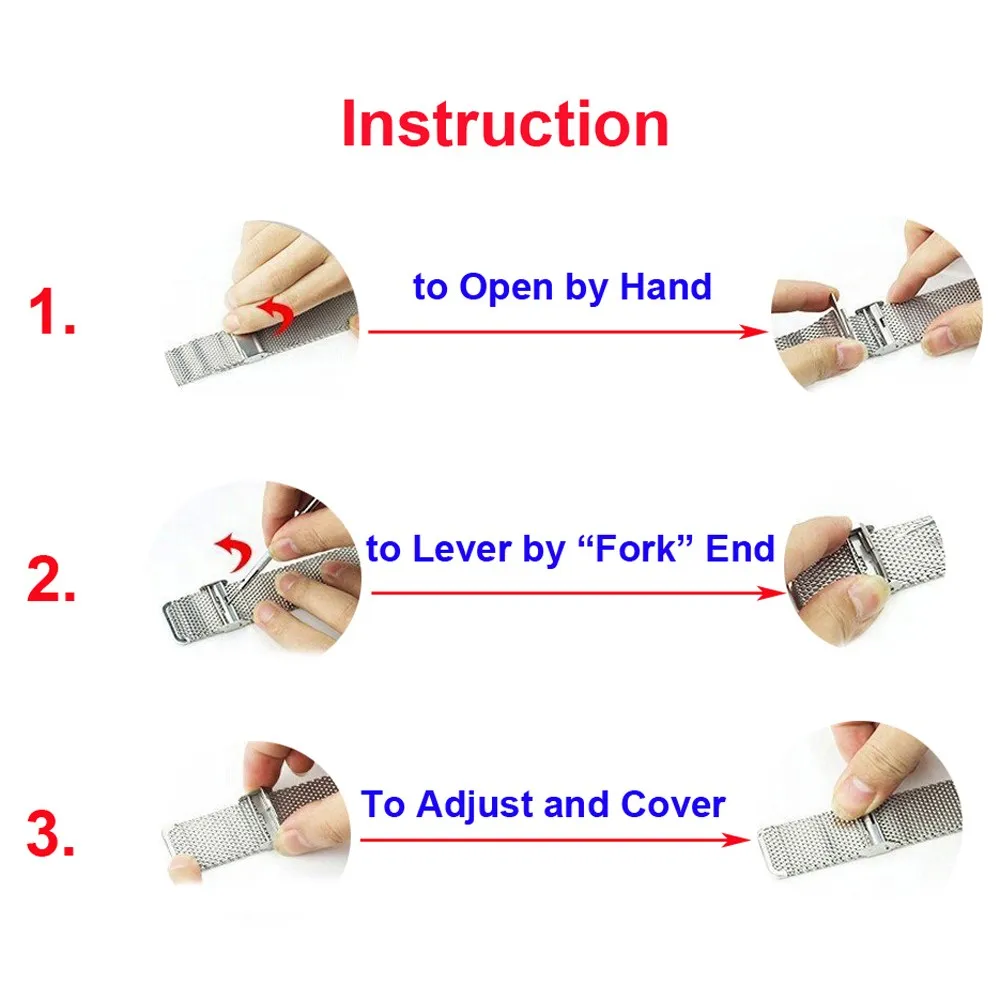 Instruction

1. to Open by Hand

2. to Lever by “Fork” End

3. To Adjust and Cover