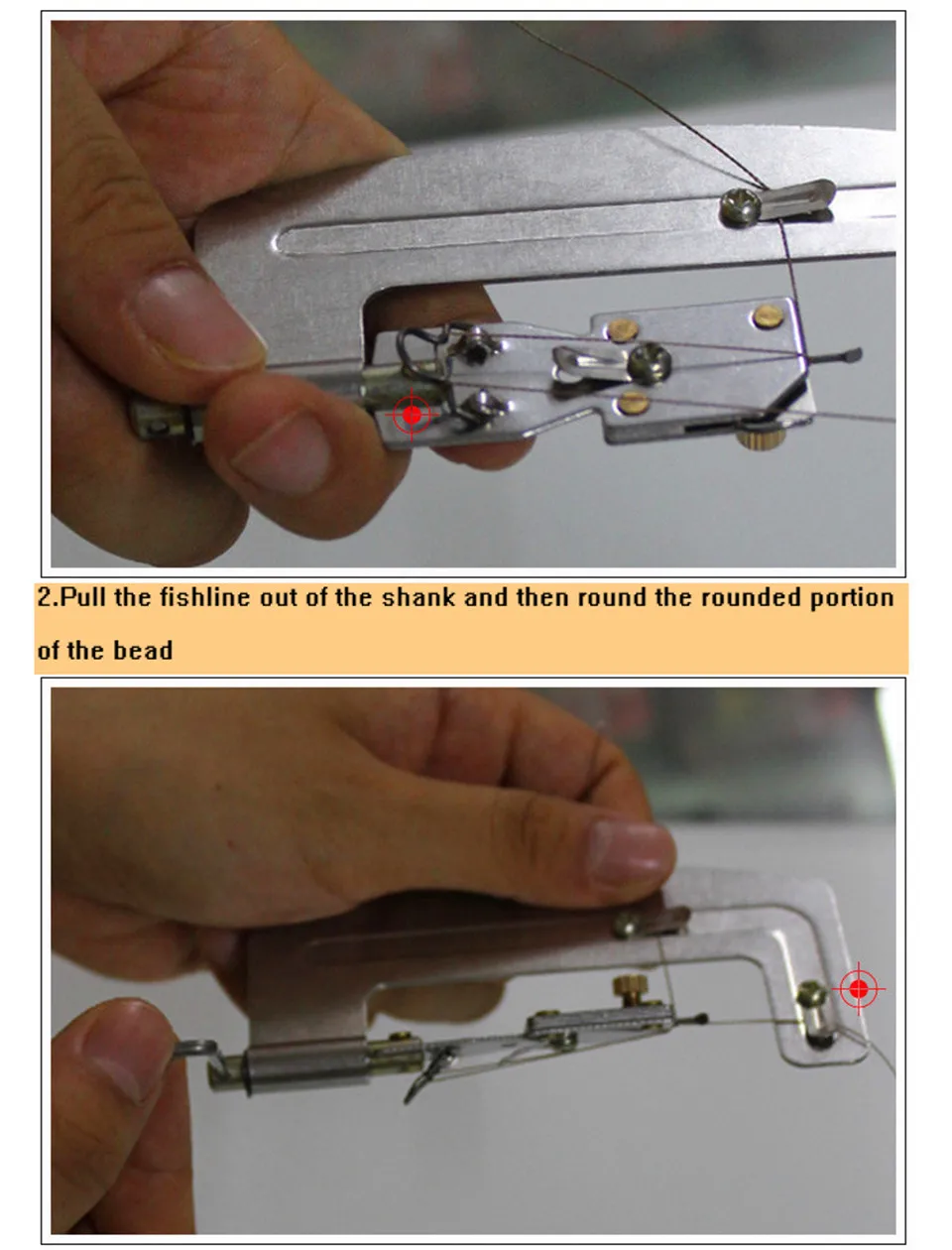 2.Pull the fishline out of the shank and then round the rounded portion of the bead