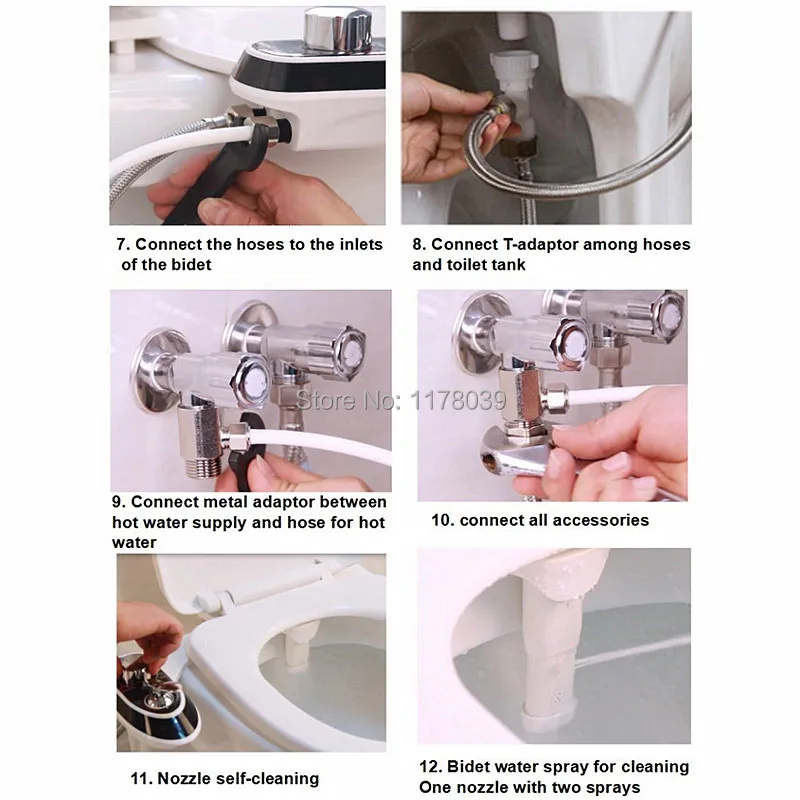 7. Connect the hoses to the inlets of the bidet

8. Connect T-adaptor among hoses and toilet tank

Store No: 1178039

9. Connect metal adaptor between hot water supply and hose for hot water

10. connect all accessories

11. Nozzle self-cleaning

12. Bidet water spray for cleaning
One nozzle with two sprays