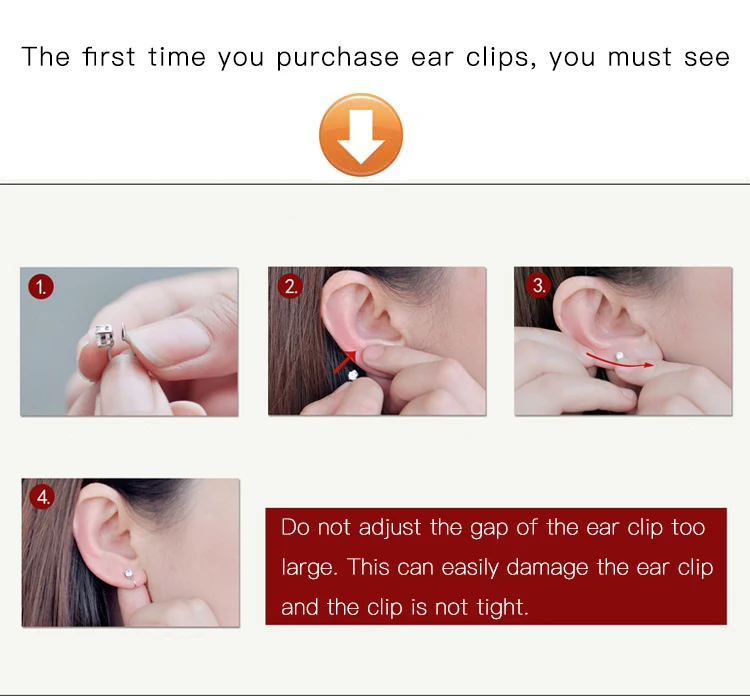 The first time you purchase ear clips, you must see

1.

2.

3.

4.

Do not adjust the gap of the ear clip too large. This can easily damage the ear clip and the clip is not tight.