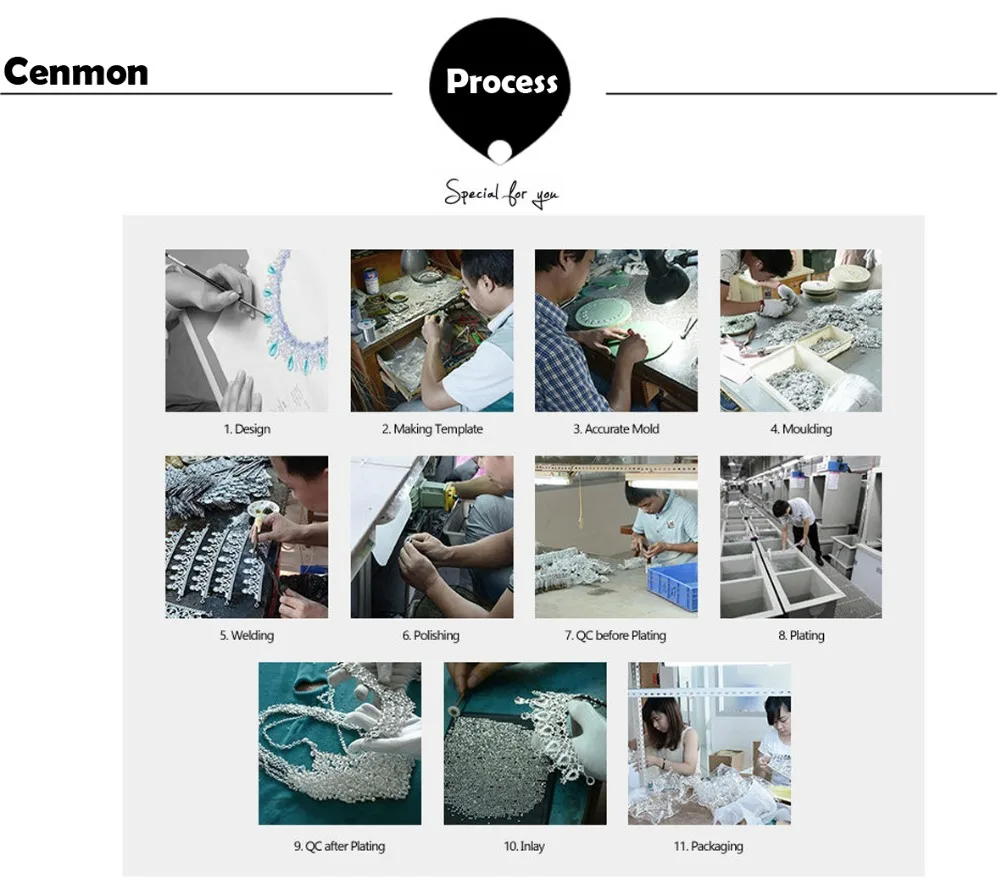 Cenmon

Process

Special for you

1. Design

2. Making Template

3. Accurate Mold

4. Moulding

5. Welding

6. Polishing

7. QC before Plating

8. Plating

9. QC after Plating

10. Inlay

11. Packaging