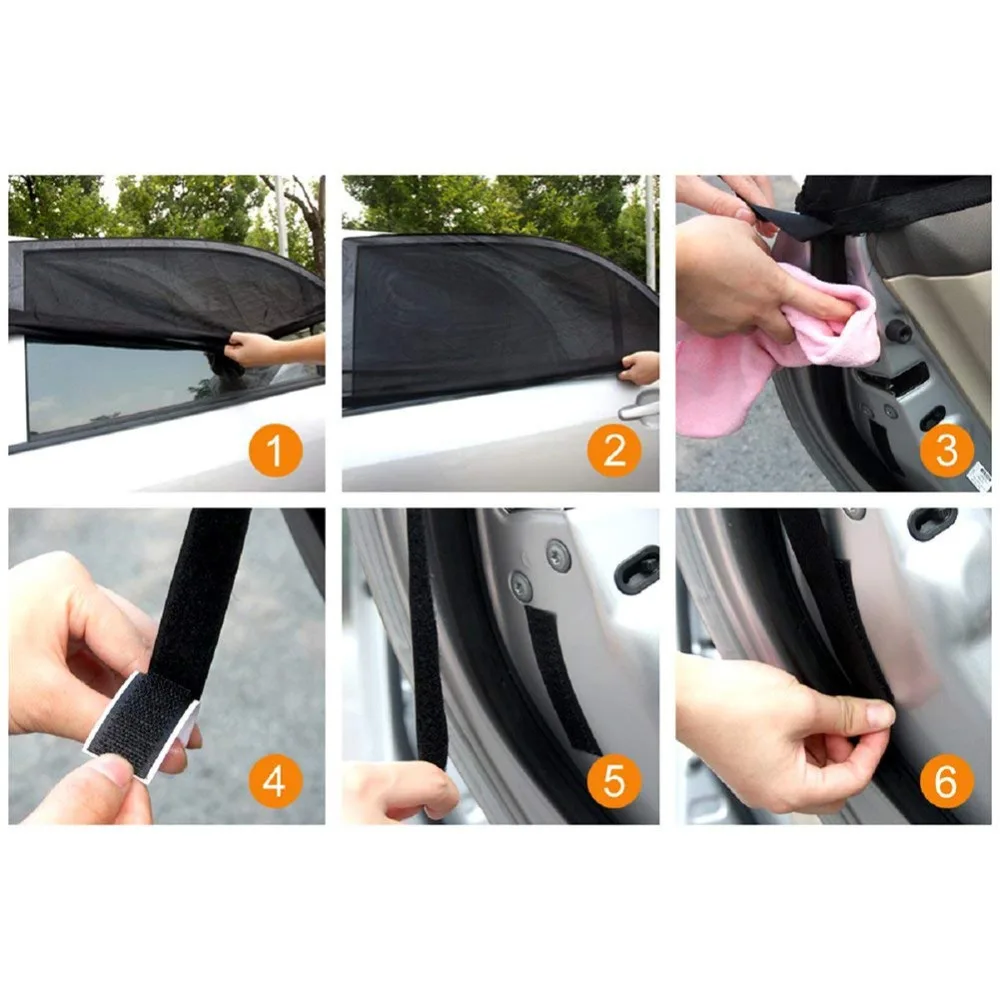 1
2
3
4
5
6