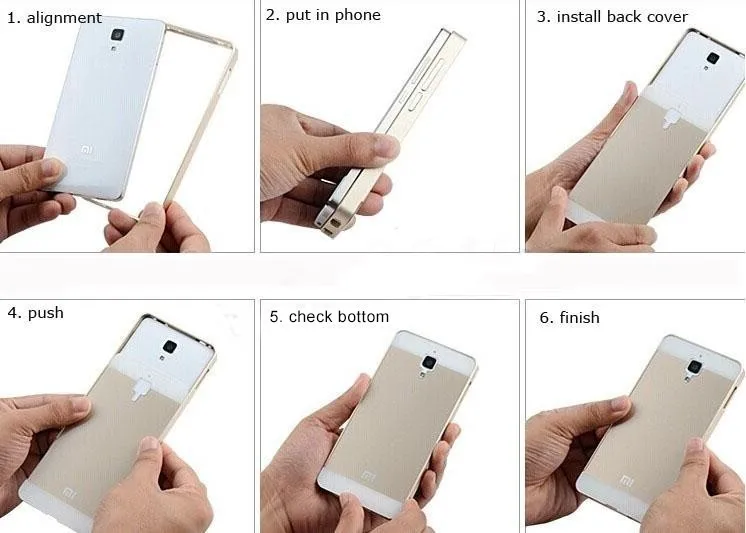 1. alignment

MI

2. put in phone

3. install back cover

4. push

MI

5. check bottom

MI

6. finish

MI