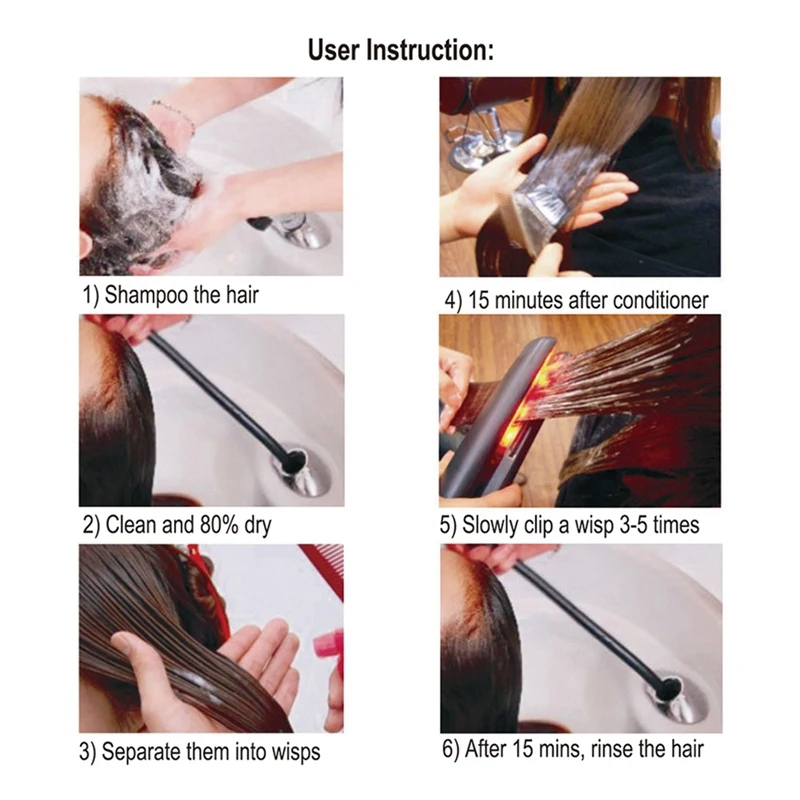 User Instruction:

1) Shampoo the hair

2) Clean and 80% dry

3) Separate them into wisps

4) 15 minutes after conditioner

5) Slowly clip a wisp 3-5 times

6) After 15 mins, rinse the hair