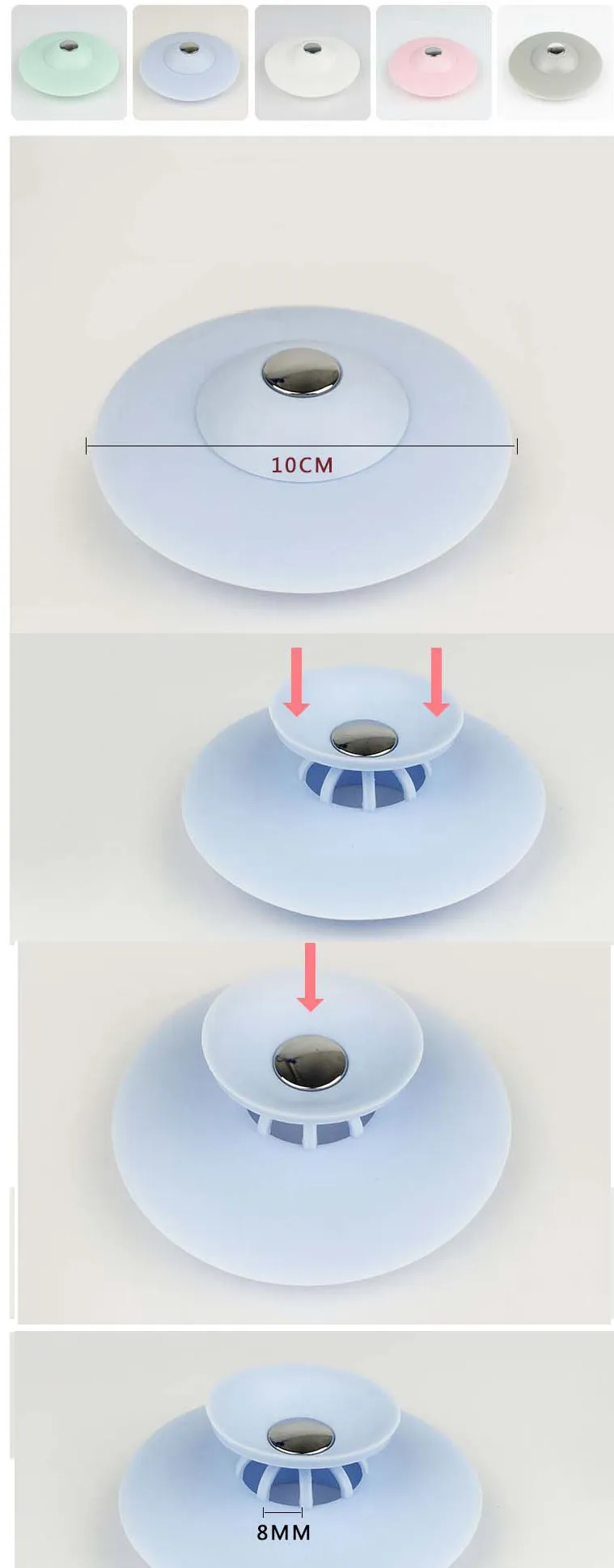 10CM

8MM