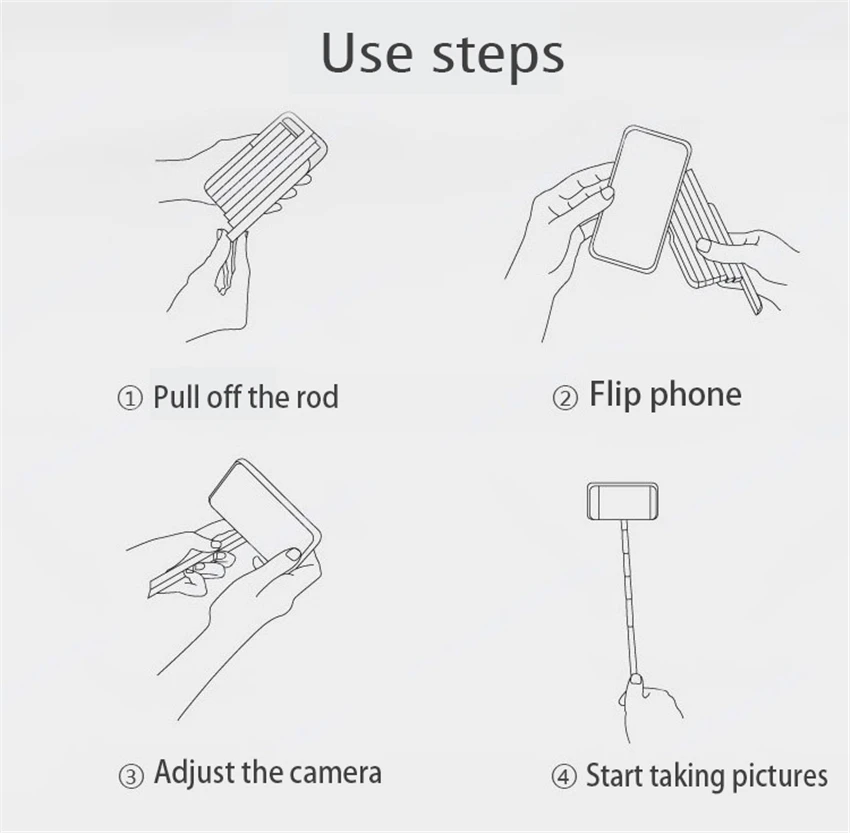 Use steps

① Pull off the rod

② Flip phone

③ Adjust the camera

④ Start taking pictures