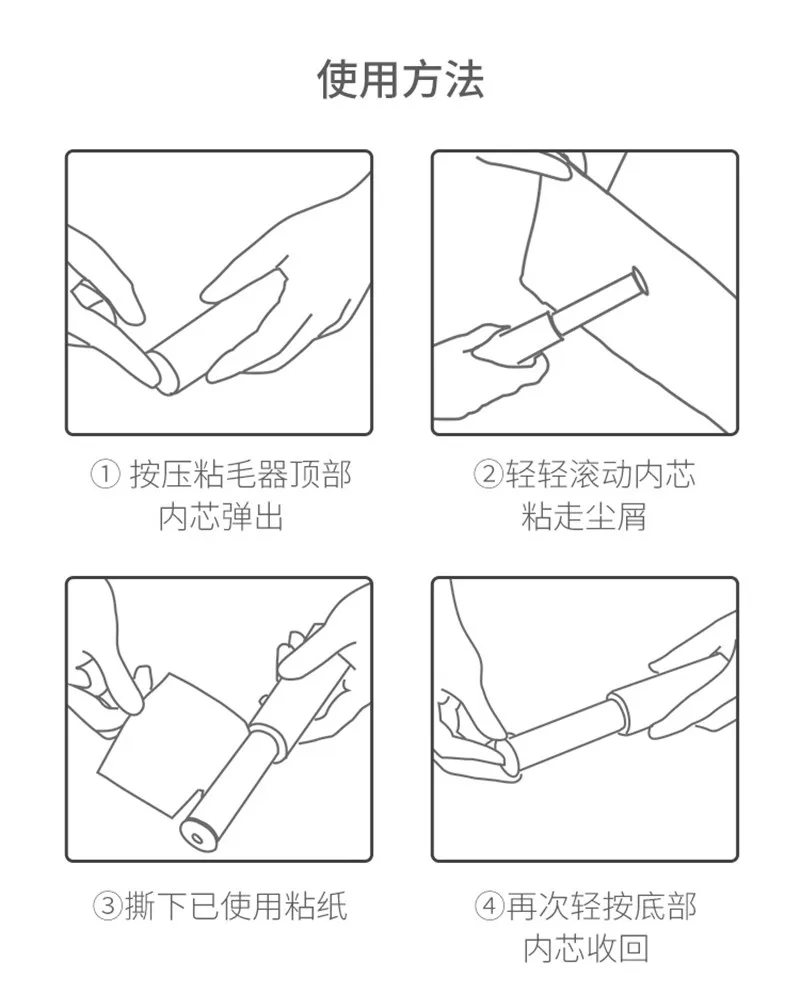 使用方法

① 按压粘毛器顶部内芯弹出

②轻轻滚动内芯粘走尘屑

③撕下已使用粘纸

④再次轻按底部内芯收回