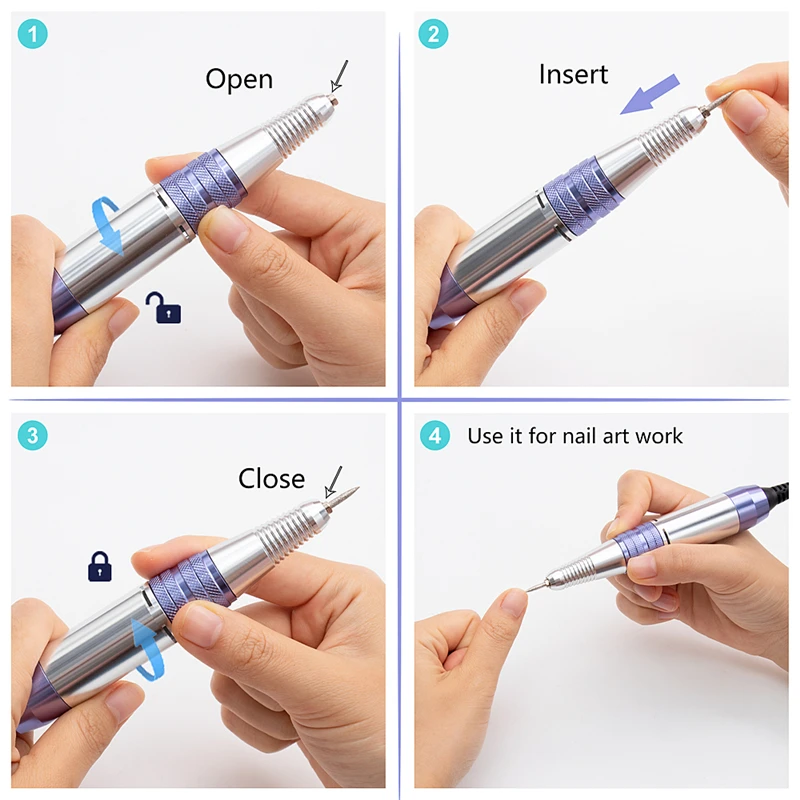 1
Open

2
Insert

3
Close

4
Use it for nail art work