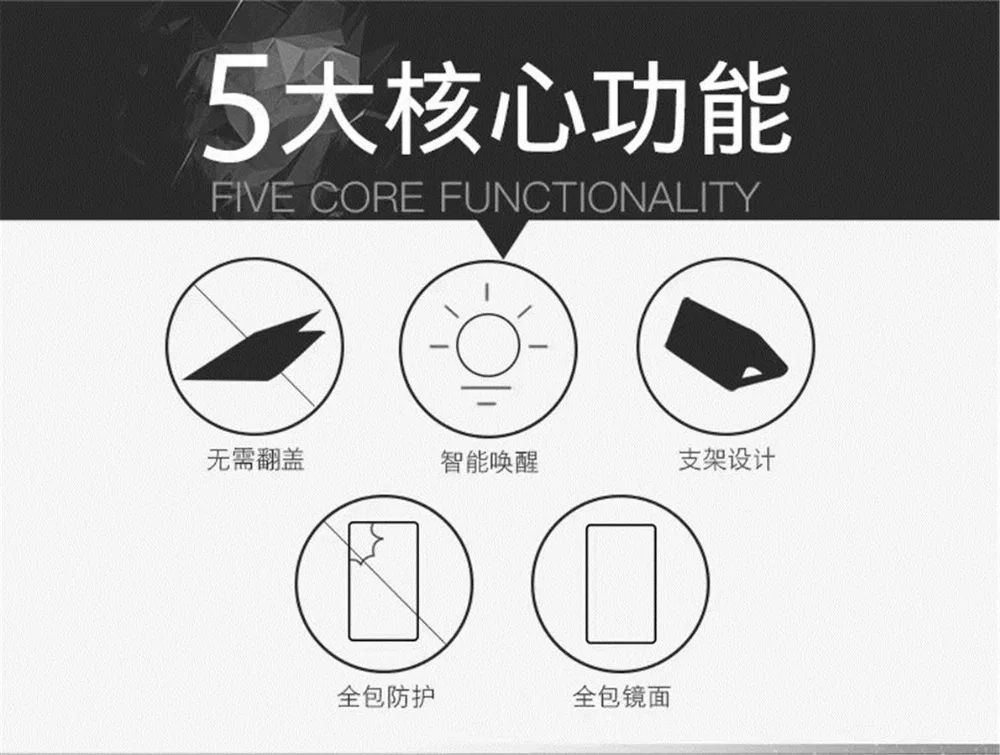 5大核心功能
FIVE CORE FUNCTIONALITY

无需翻盖

智能唤醒

支架设计

全包防护

全包镜面