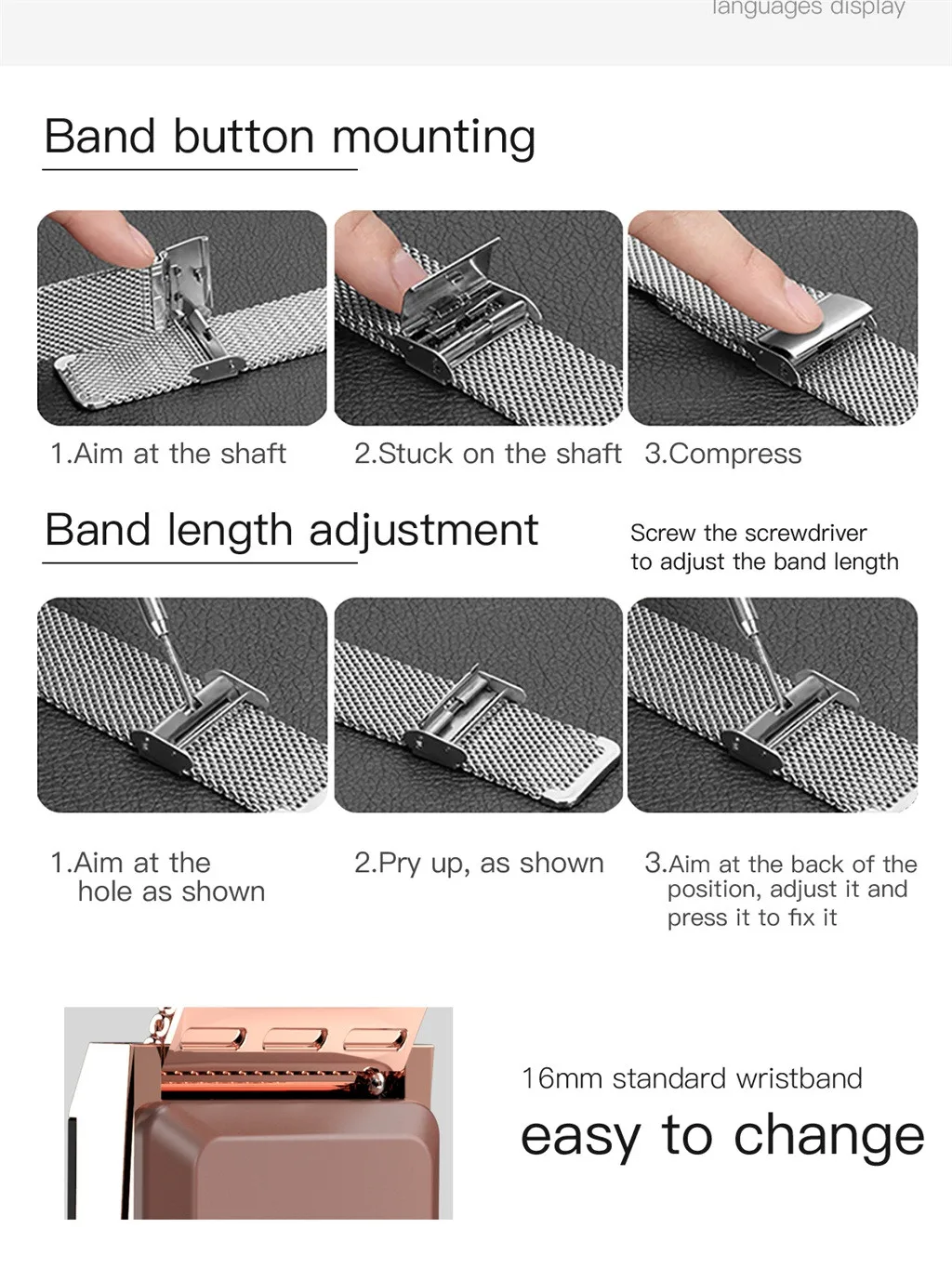 languages display

Band button mounting

1.Aim at the shaft

2.Stuck on the shaft

3.Compress

Band length adjustment

Screw the screwdriver to adjust the band length

1.Aim at the hole as shown

2.Pry up, as shown

3.Aim at the back of the position, adjust it and press it to fix it

16mm standard wristband

easy to change