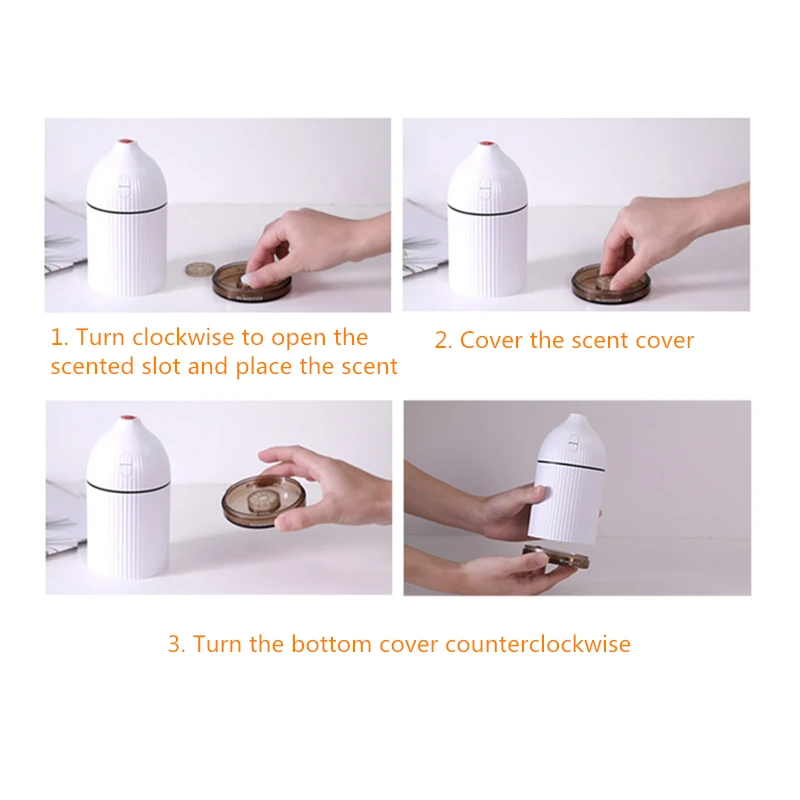 1. Turn clockwise to open the scented slot and place the scent

2. Cover the scent cover

3. Turn the bottom cover counterclockwise