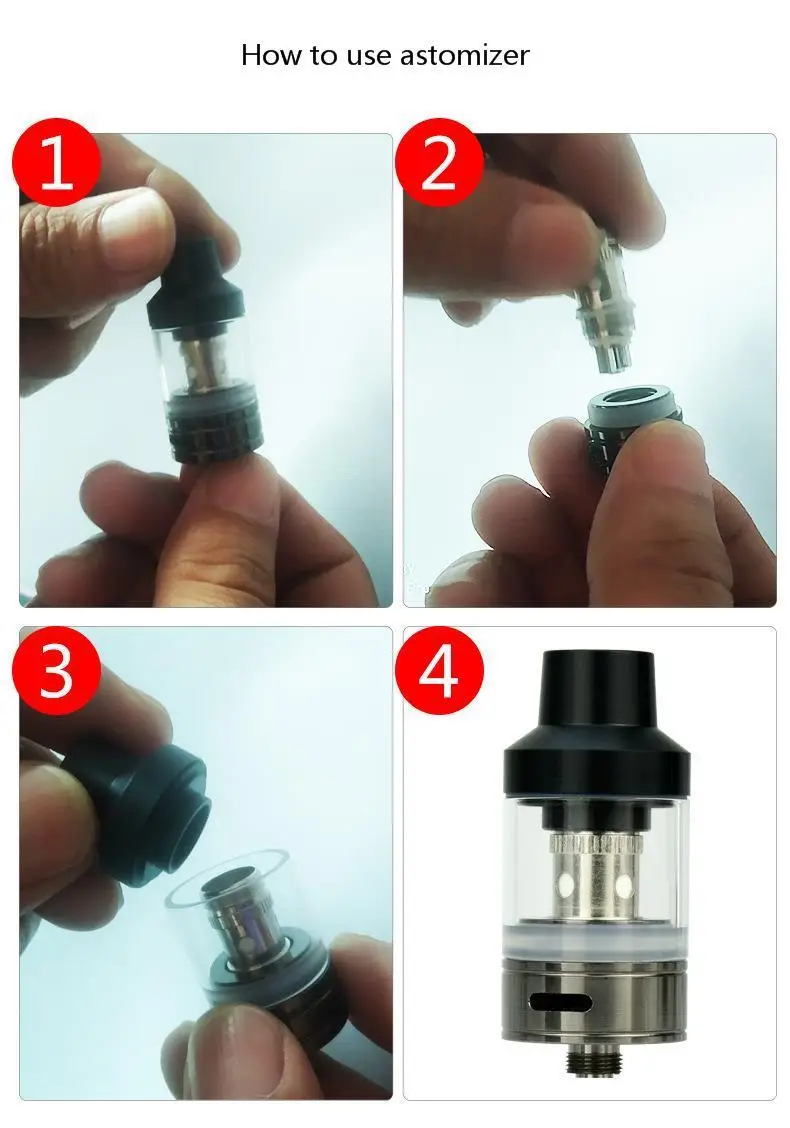 How to use astomizer

1

2

3

4