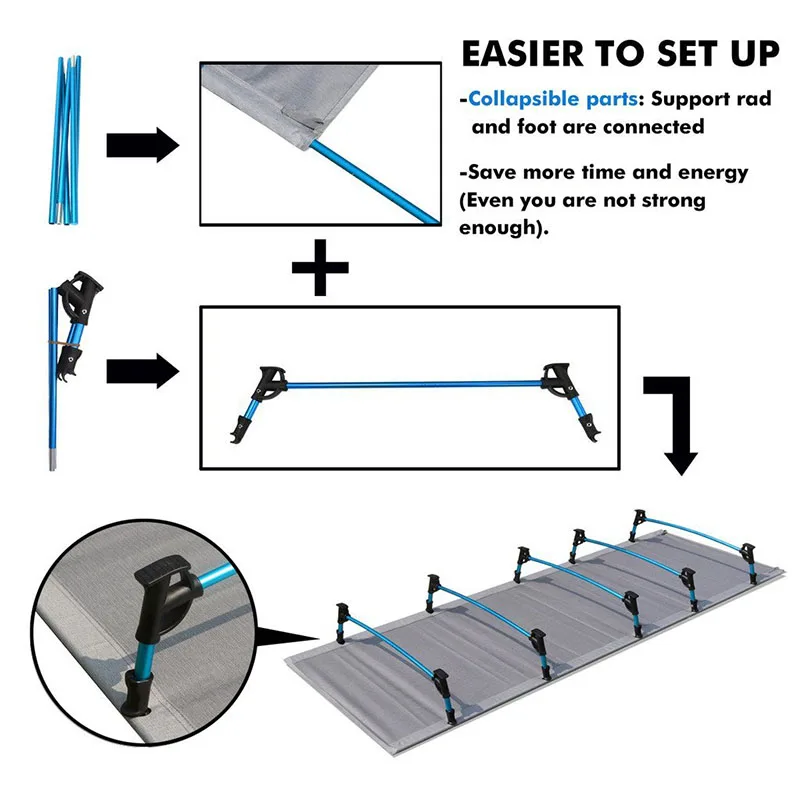 EASIER TO SET UP

-Collapsible parts: Support rad and foot are connected

-Save more time and energy (Even you are not strong enough).