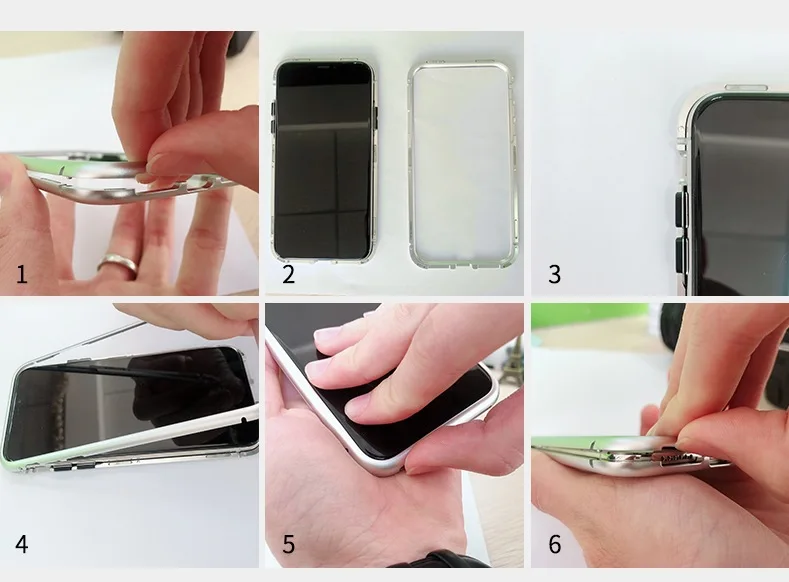 1

2

3

4

5

6