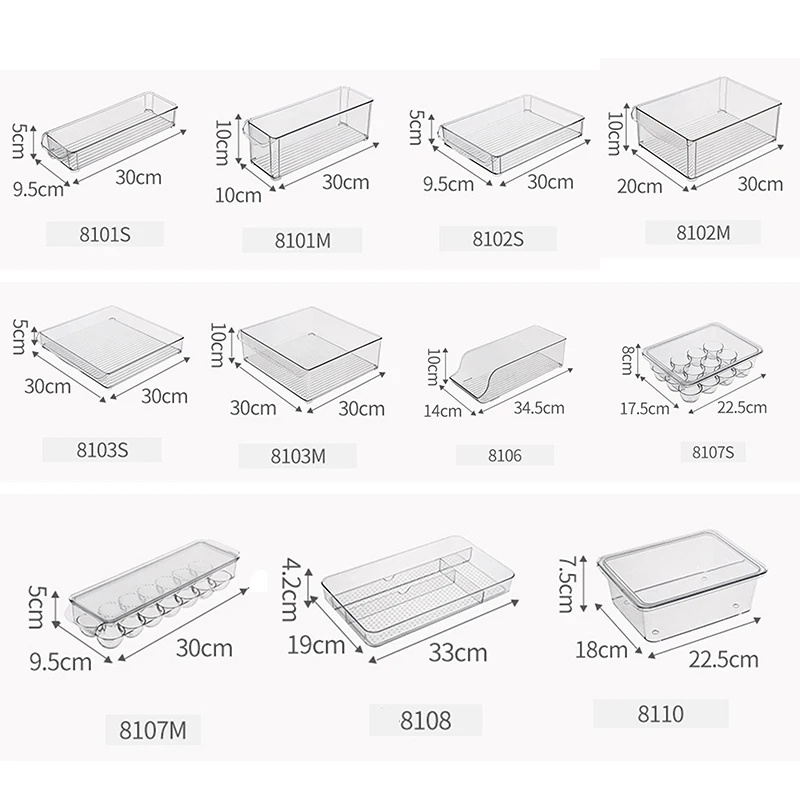 5cm
9.5cm
30cm
8101S

10cm
10cm
30cm
8101M

5cm
9.5cm
30cm
8102S

10cm
20cm
30cm
8102M

5cm
30cm
30cm
8103S

10cm
30cm
30cm
8103M

10cm
14cm
34.5cm
8106

8cm
17.5cm
22.5cm
8107S

5cm
9.5cm
30cm
8107M

4.2cm
19cm
33cm
8108

7.5cm
18cm
22.5cm
8110