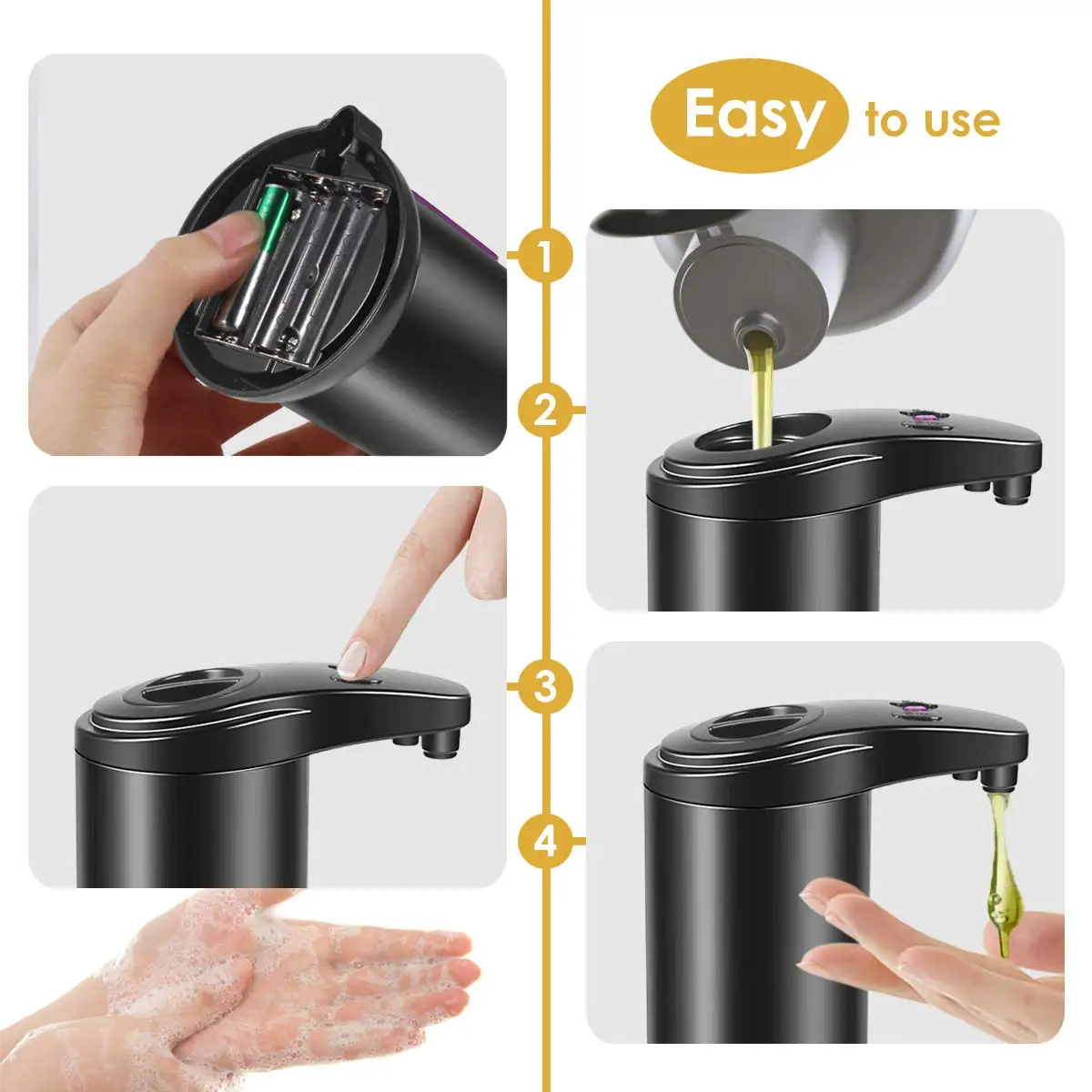 Easy to use

1

2

3

4