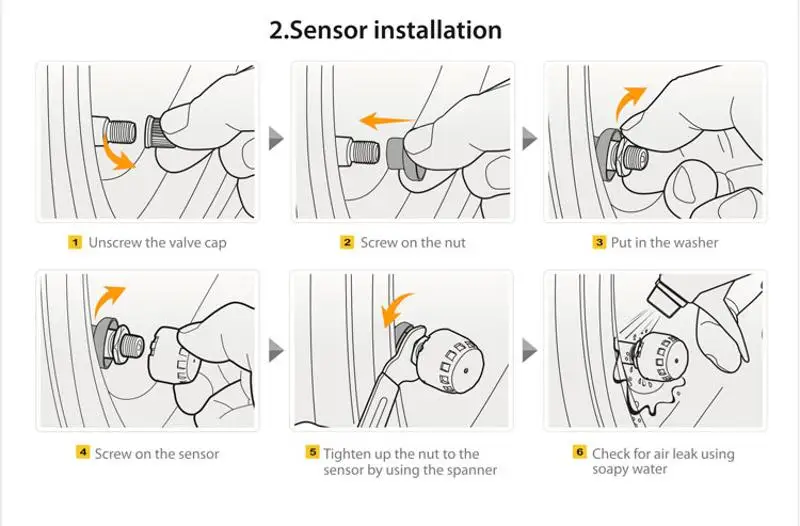 2.Sensor installation

1 Unscrew the valve cap

2 Screw on the nut

3 Put in the washer

4 Screw on the sensor

5 Tighten up the nut to the sensor by using the spanner

6 Check for air leak using soapy water