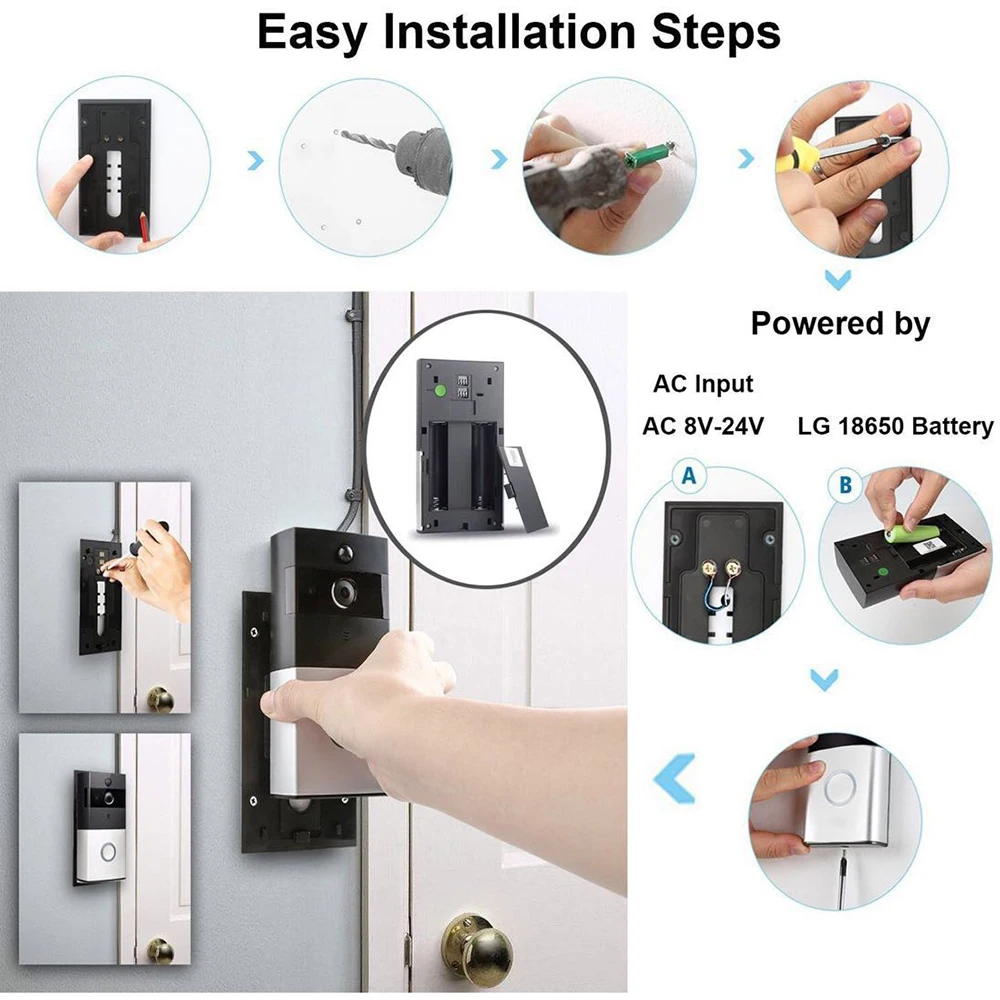 Easy Installation Steps

Powered by

AC Input

AC 8V-24V

LG 18650 Battery

A

B