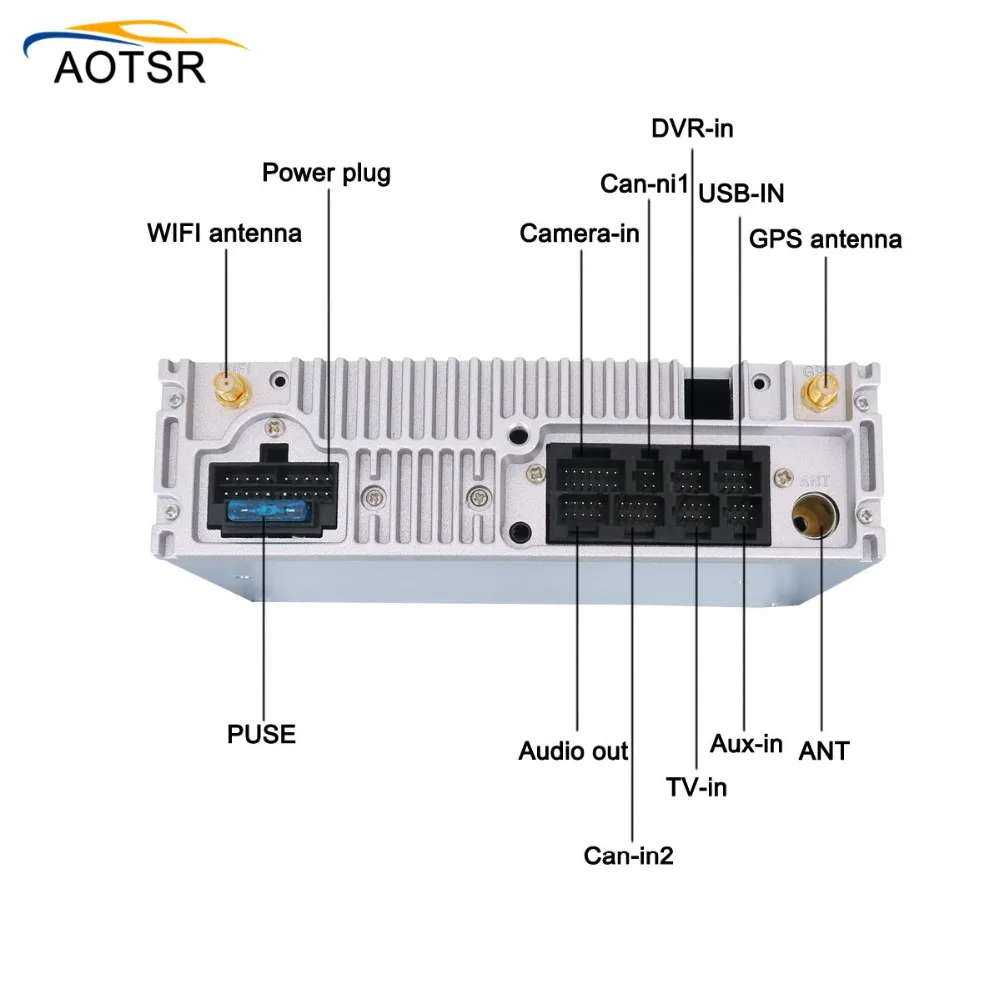 AOTSR

DVR-in
Power plug
Can-ni1
USB-IN
WIFI antenna
Camera-in
GPS antenna

ANT

PUSE
Audio out
Aux-in
ANT
TV-in
Can-in2