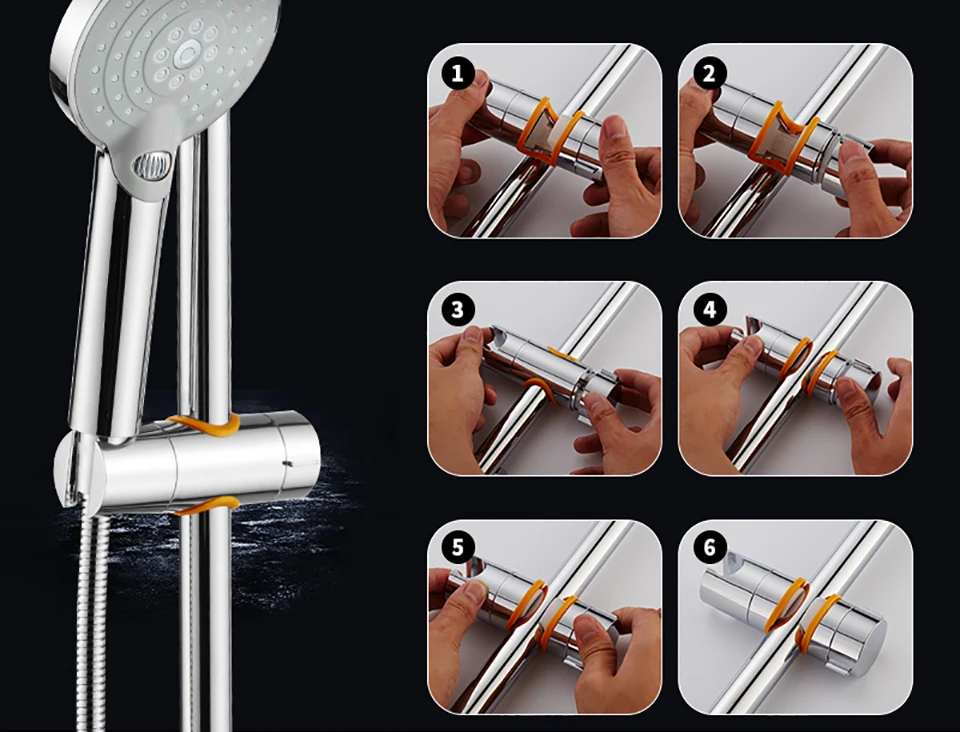 1

2

3

4

5

6