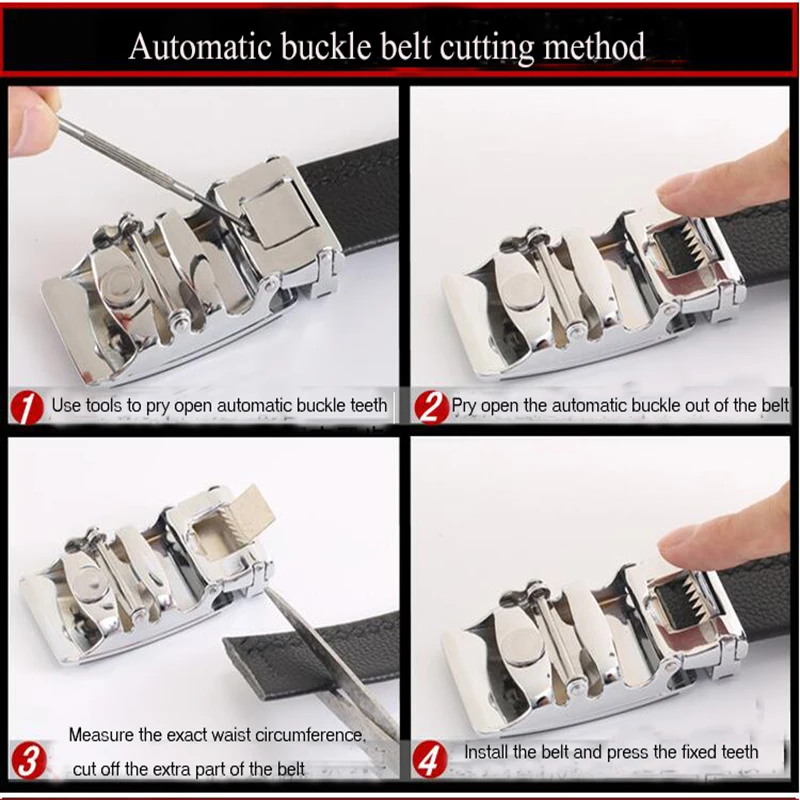 Automatic buckle belt cutting method

1 Use tools to pry open automatic buckle teeth

2 Pry open the automatic buckle out of the belt

3 Measure the exact waist circumference, cut off the extra part of the belt

4 Install the belt and press the fixed teeth