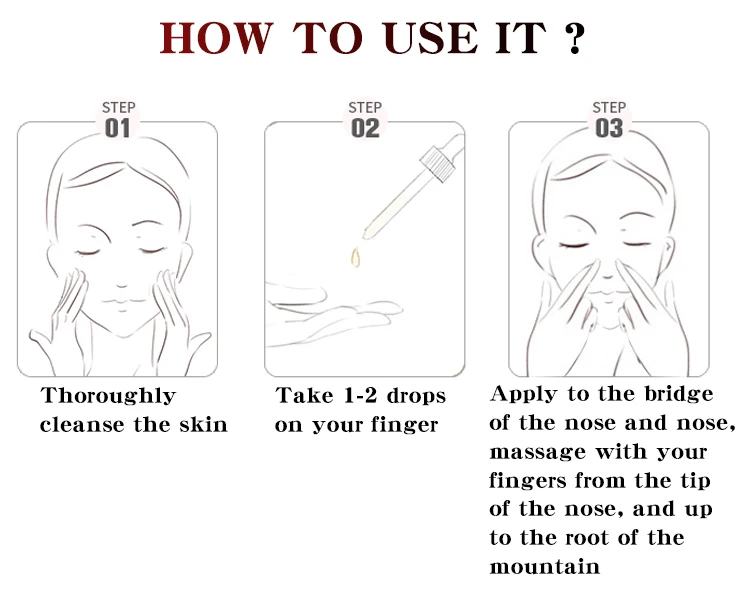 HOW TO USE IT ?

STEP
01

Thoroughly cleanse the skin

STEP
02

Take 1-2 drops on your finger

STEP
03

Apply to the bridge of the nose and nose, massage with your fingers from the tip of the nose, and up to the root of the mountain