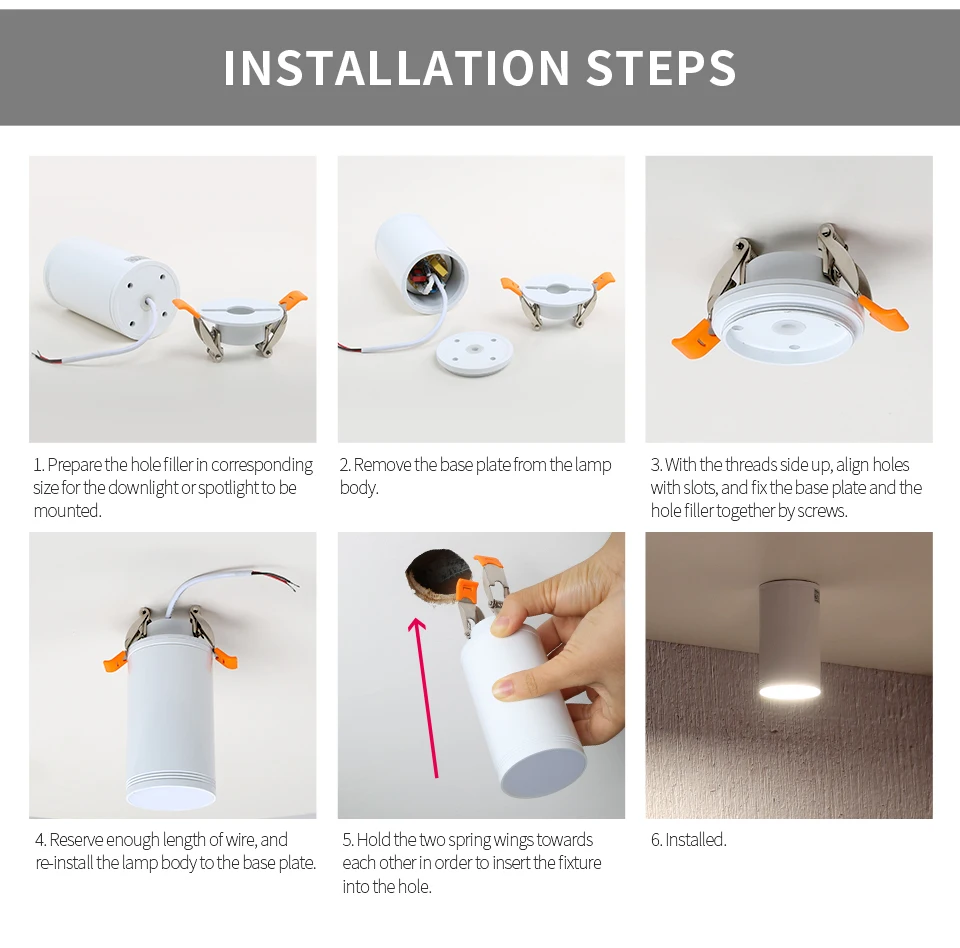 INSTALLATION STEPS

1. Prepare the hole filler in corresponding size for the downlight or spotlight to be mounted.

2. Remove the base plate from the lamp body.

3. With the threads side up, align holes with slots, and fix the base plate and the hole filler together by screws.

4. Reserve enough length of wire, and re-install the lamp body to the base plate.

5. Hold the two spring wings towards each other in order to insert the fixture into the hole.

6. Installed.