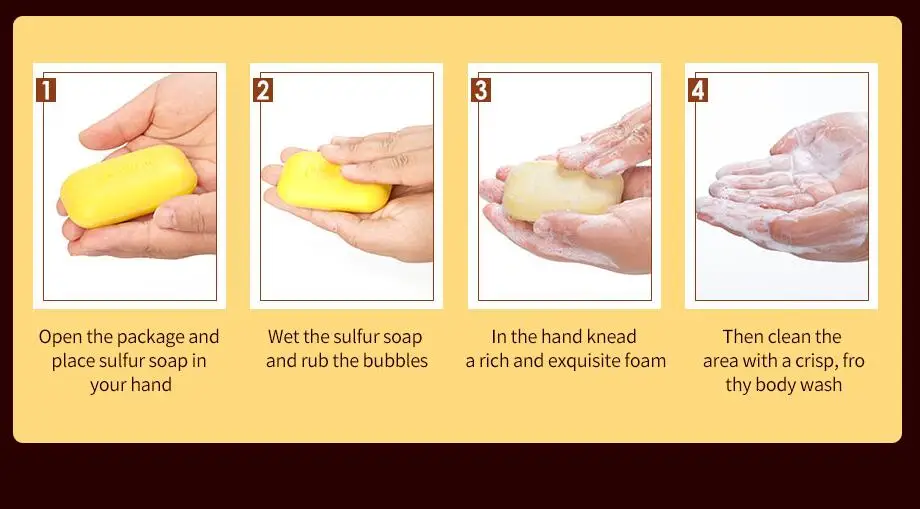 1

Open the package and place sulfur soap in your hand

2

Wet the sulfur soap and rub the bubbles

3

In the hand knead a rich and exquisite foam

4

Then clean the area with a crisp, fro thy body wash