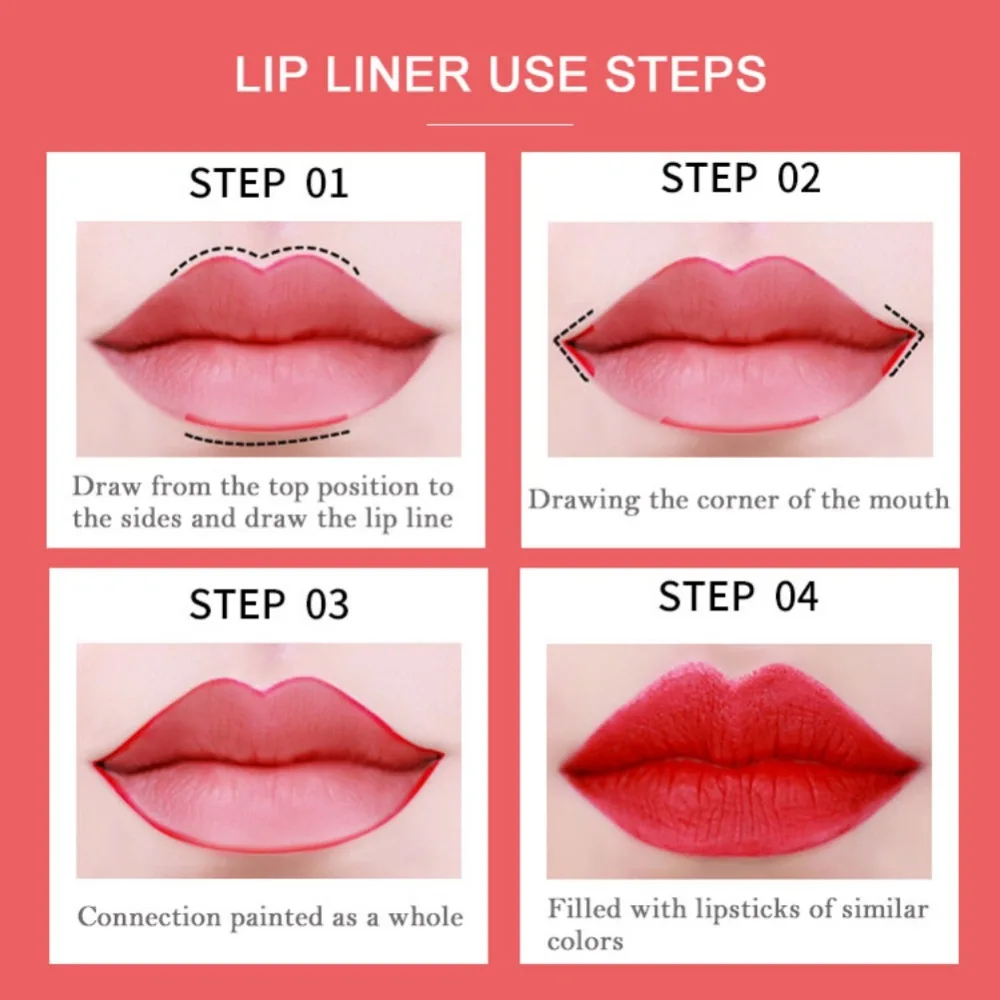 LIP LINER USE STEPS

STEP 01

Draw from the top position to the sides and draw the lip line

STEP 02

Drawing the corner of the mouth

STEP 03

Connection painted as a whole

STEP 04

Filled with lipsticks of similar colors