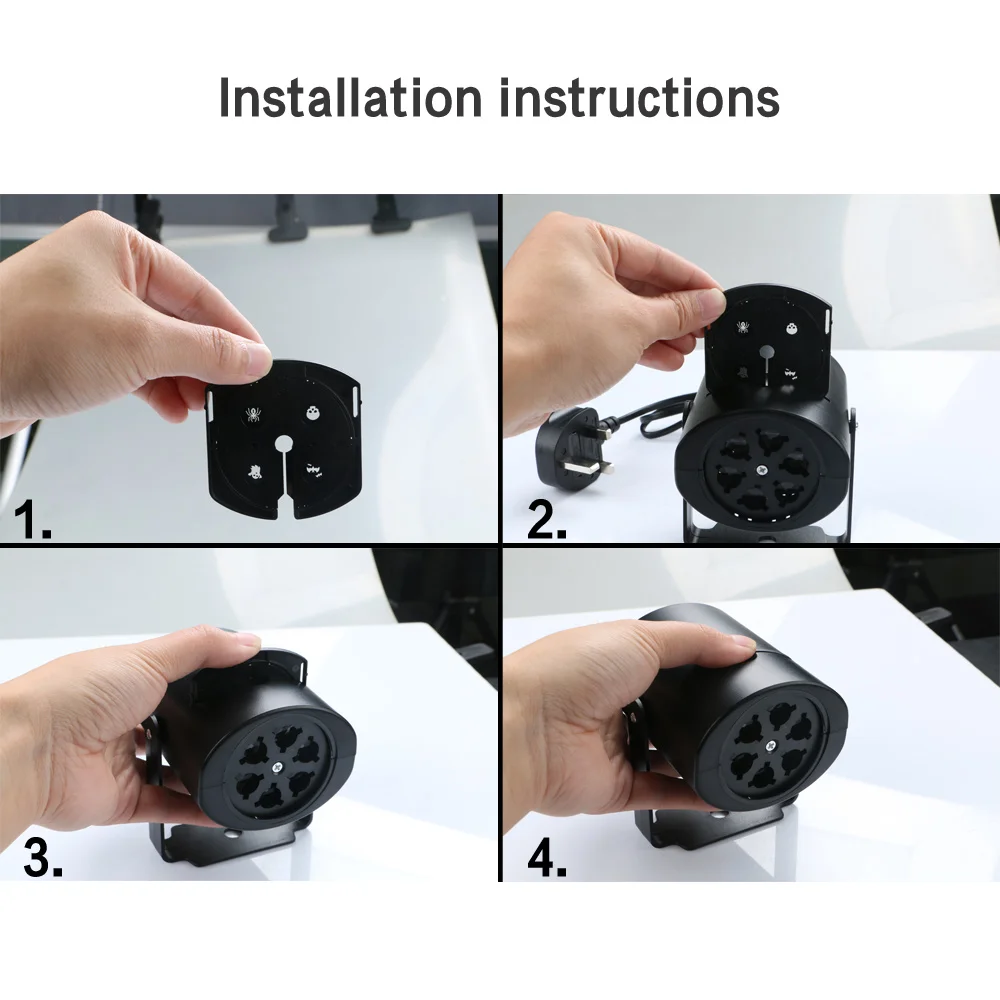 Installation instructions

1.

2.

3.

4.