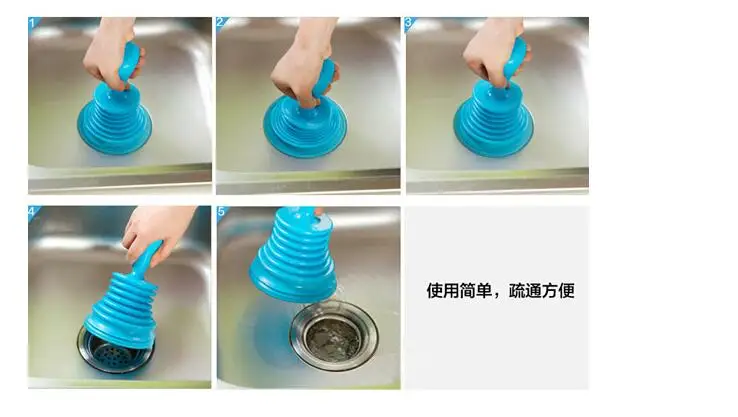 1

2

3

4

5

使用简单，疏通方便