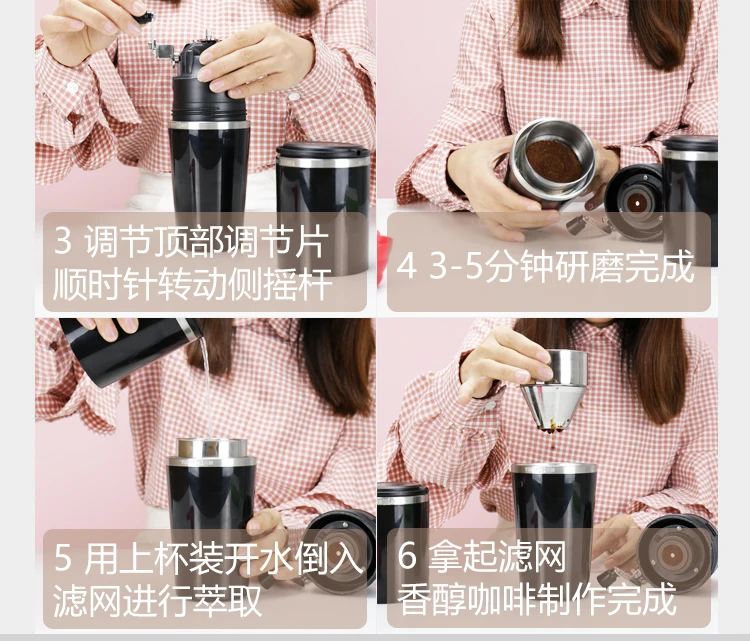 3 调节顶部调节片
顺时针转动侧摇杆

4 3-5分钟研磨完成

5 用上杯装开水倒入
滤网进行萃取

6 拿起滤网
香醇咖啡制作完成