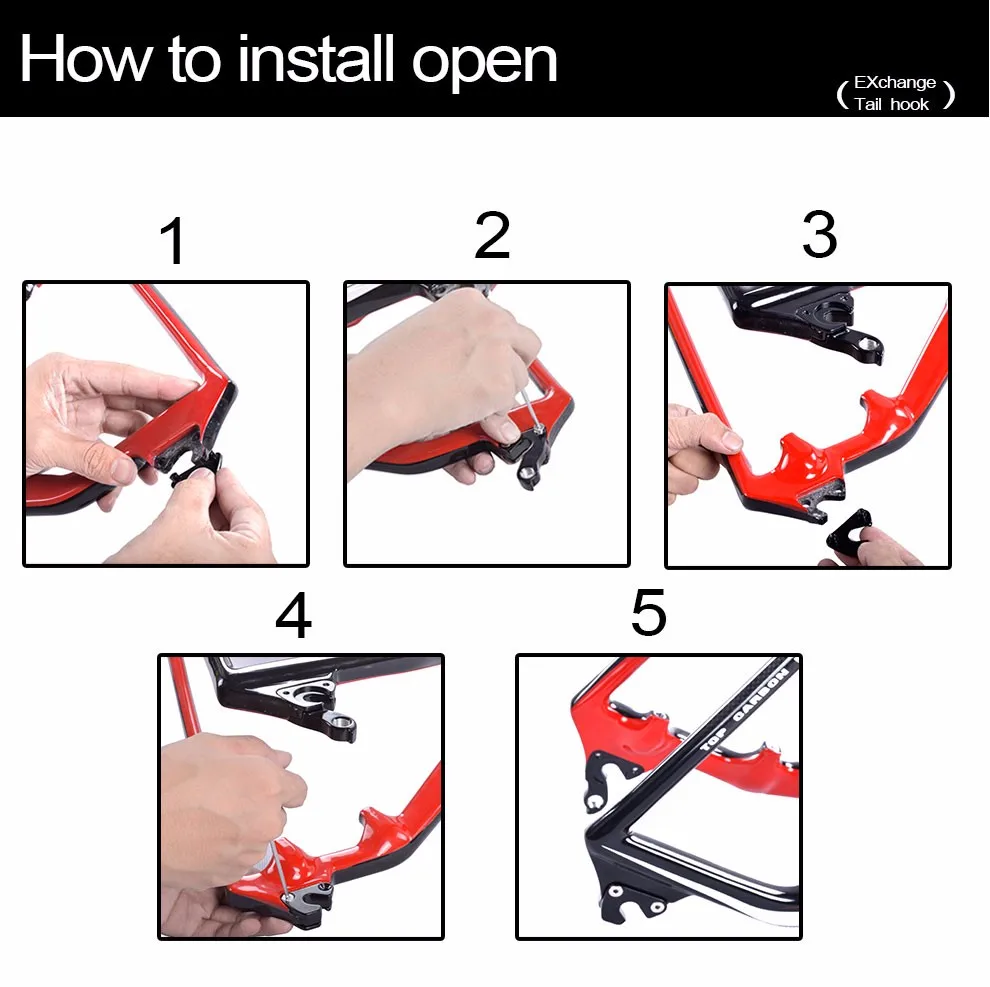 How to install open

( EXchange Tail hook )

1

2

3

4

5

TOP CARBON