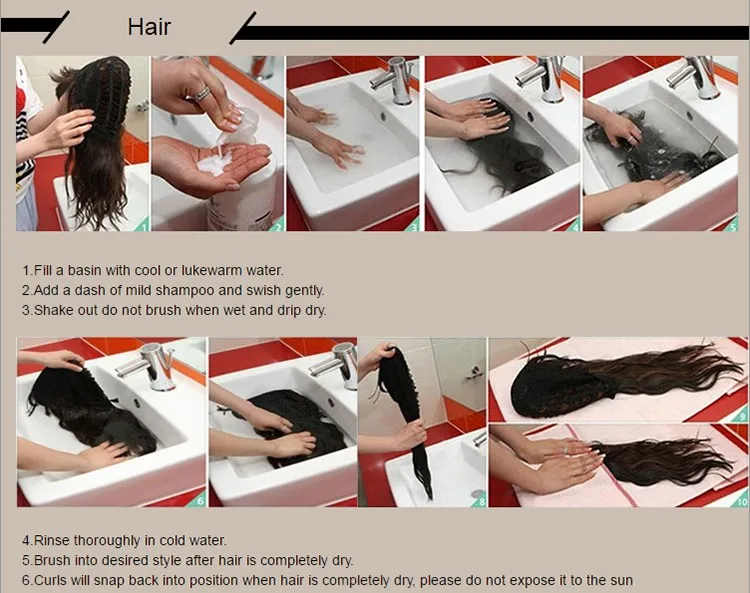 Hair

1

2

3

4

5

1.Fill a basin with cool or lukewarm water.
2.Add a dash of mild shampoo and swish gently.
3.Shake out do not brush when wet and drip dry.

6

7

8

9

10

4.Rinse thoroughly in cold water.
5.Brush into desired style after hair is completely dry.
6.Curls will snap back into position when hair is completely dry, please do not expose it to the sun