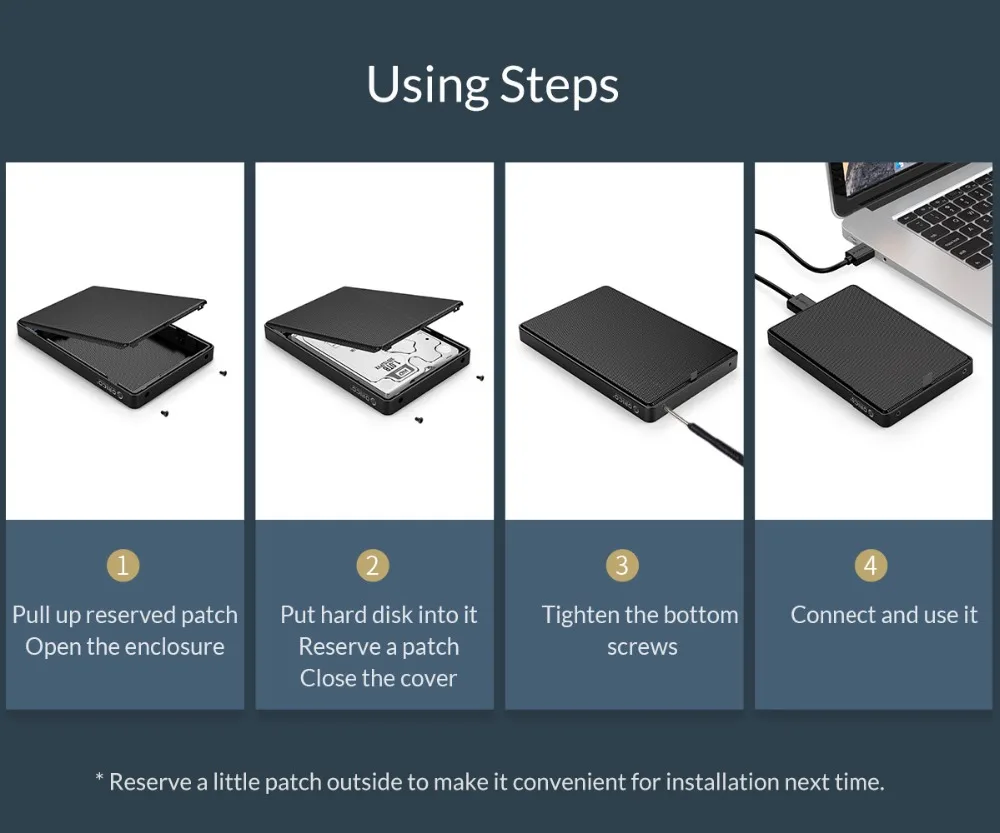 Using Steps

1

Pull up reserved patch
Open the enclosure

2

Put hard disk into it
Reserve a patch
Close the cover

3

Tighten the bottom screws

4

Connect and use it

* Reserve a little patch outside to make it convenient for installation next time.