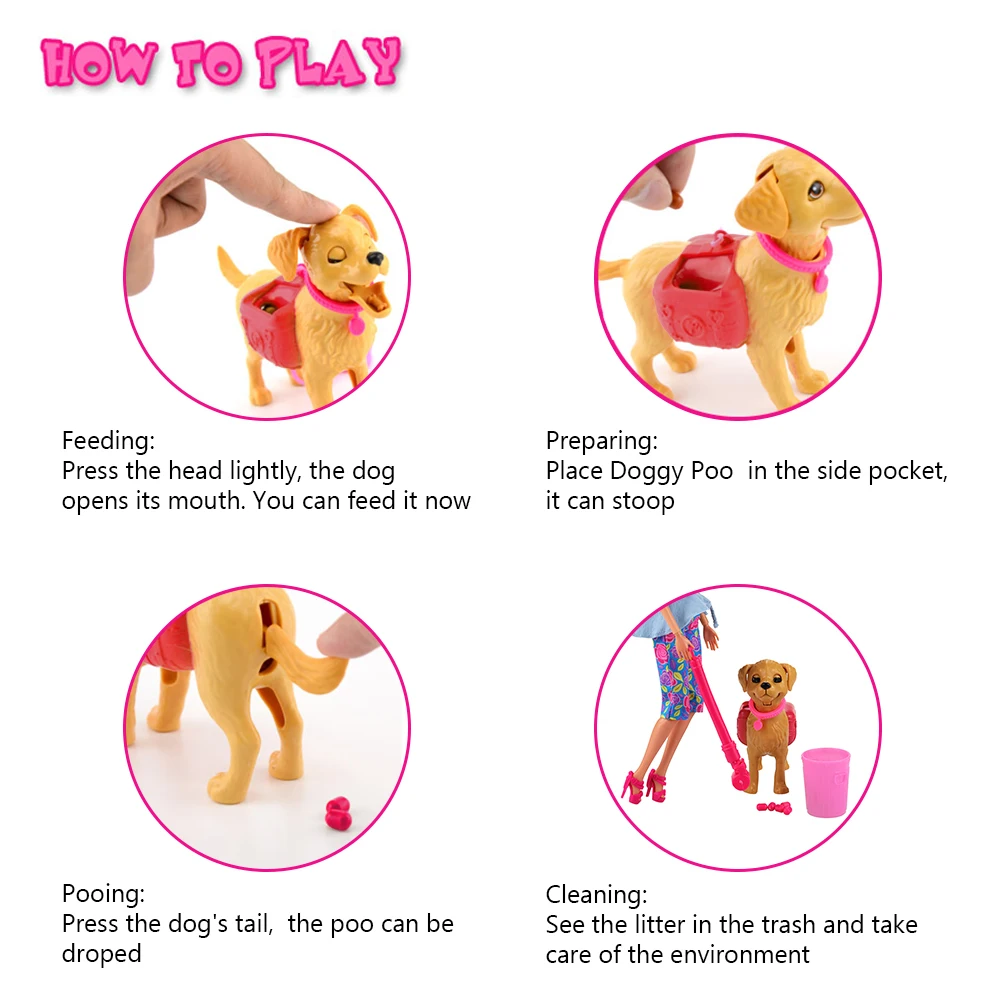 HOW TO PLAY

Feeding:
Press the head lightly, the dog opens its mouth. You can feed it now

Preparing:
Place Doggy Poo in the side pocket, it can stoop

Pooing:
Press the dog's tail, the poo can be droped

Cleaning:
See the litter in the trash and take care of the environment