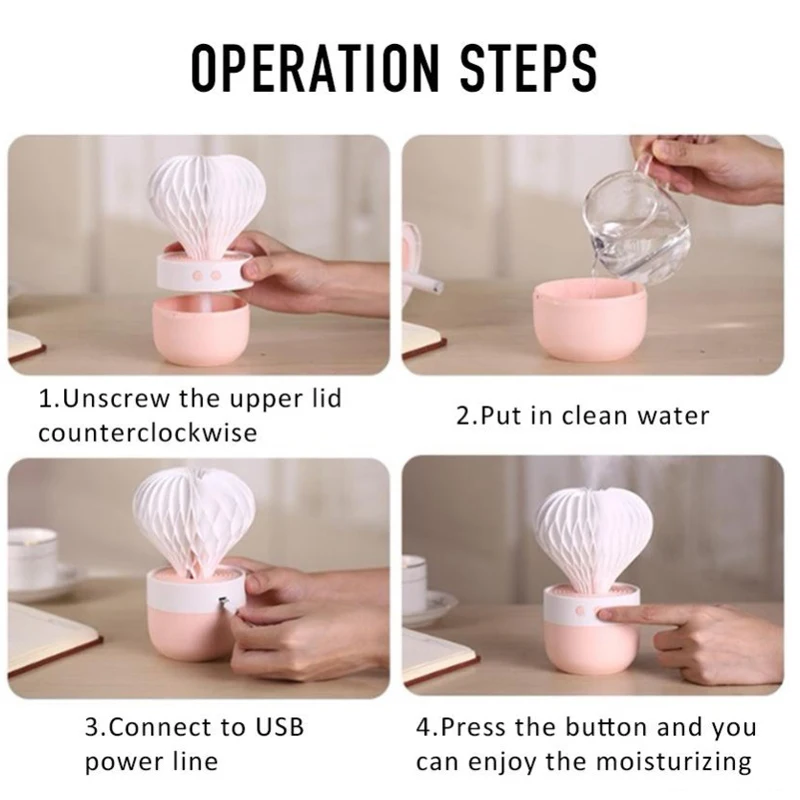 OPERATION STEPS

1.Unscrew the upper lid counterclockwise

2.Put in clean water

3.Connect to USB power line

4.Press the button and you can enjoy the moisturizing