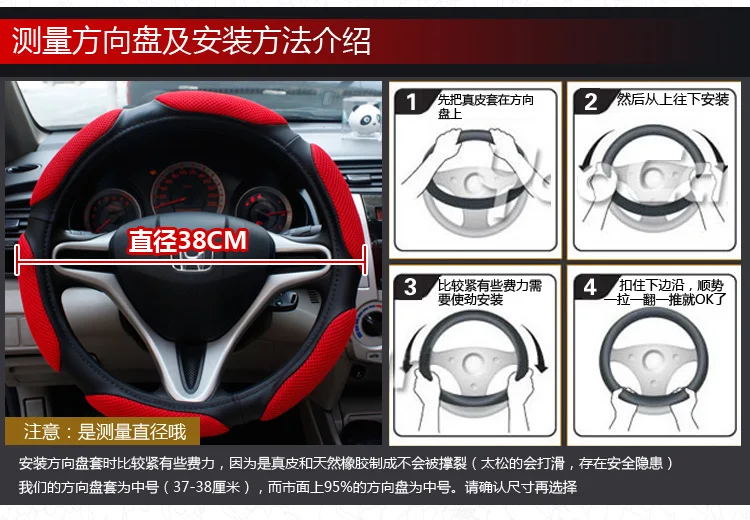 测量方向盘及安装方法介绍

直径38CM

注意：是测量直径哦

1 先把真皮套在方向盘上

2 然后从上往下安装

3 比较紧有些费力需要使劲安装

4 扣住下边沿，顺势一拉一翻一推就OK了

安装方向盘套时比较紧有些费力，因为是真皮和天然橡胶制成不会被撑裂（太松的会打滑，存在安全隐患）
我们的方向盘套为中号（37-38厘米），而市面上95%的方向盘为中号。请确认尺寸再选择