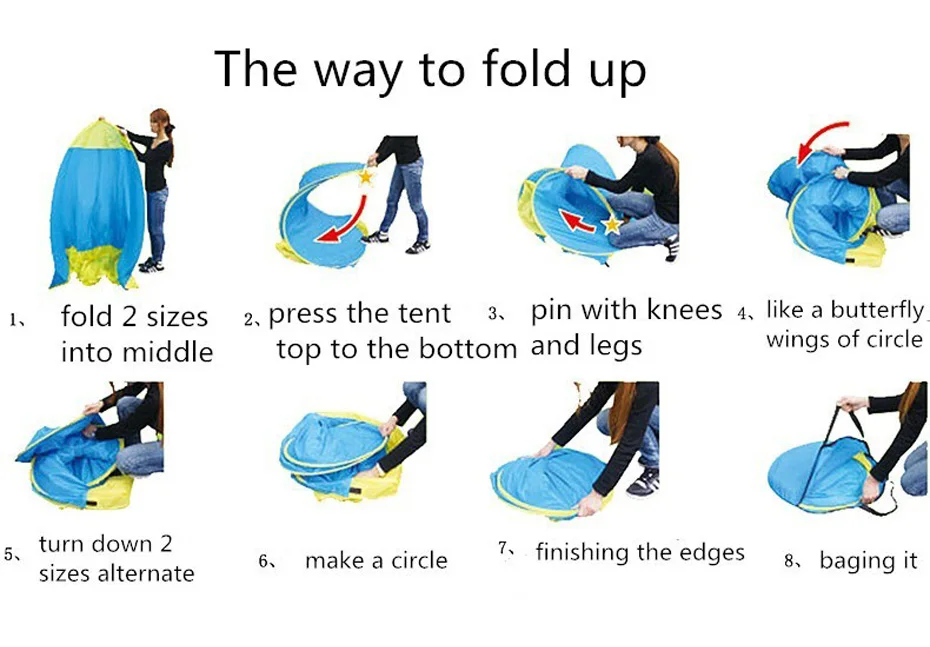 The way to fold up

1、 fold 2 sizes into middle

2、press the tent top to the bottom

3、 pin with knees and legs

4、like a butterfly wings of circle

5、 turn down 2 sizes alternate

6、 make a circle

7、 finishing the edges

8、 baging it