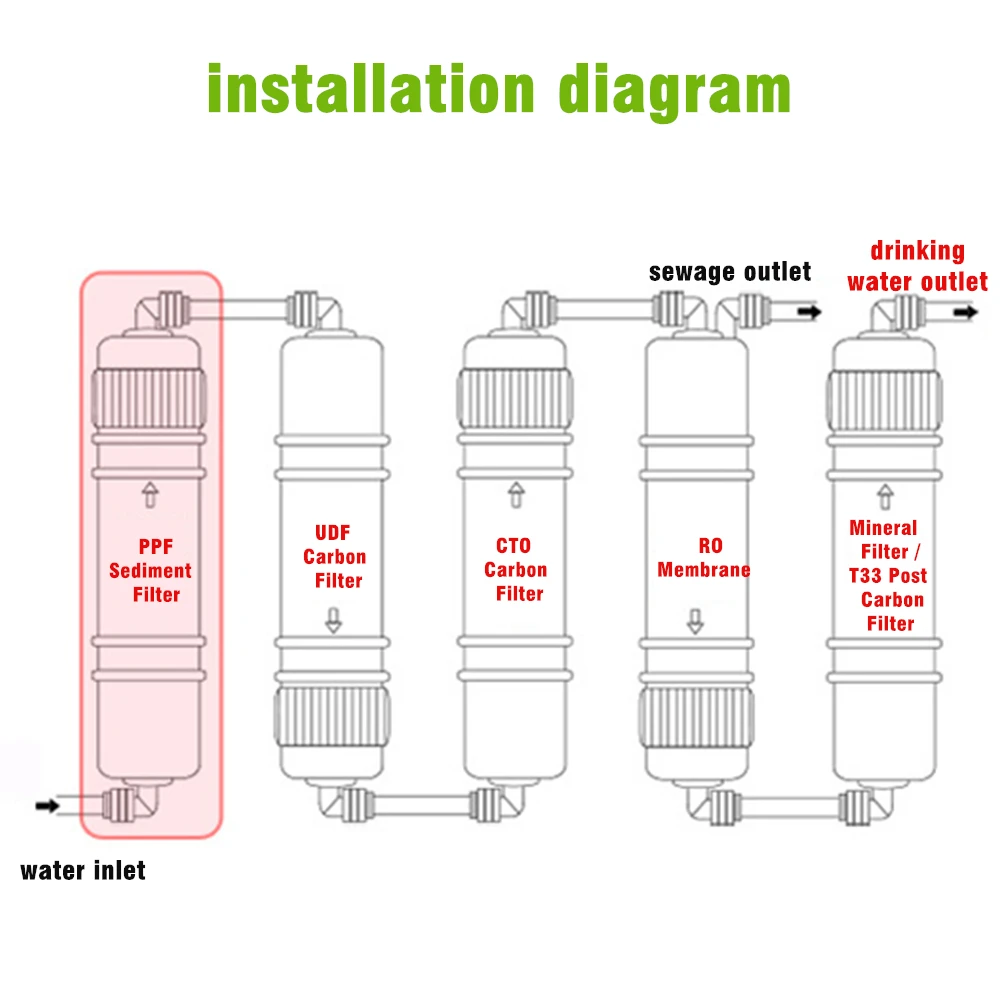 installation diagram

sewage outlet

drinking water outlet

PPF Sediment Filter

UDF Carbon Filter

CTO Carbon Filter

RO Membrane

Mineral Filter / T33 Post Carbon Filter

water inlet