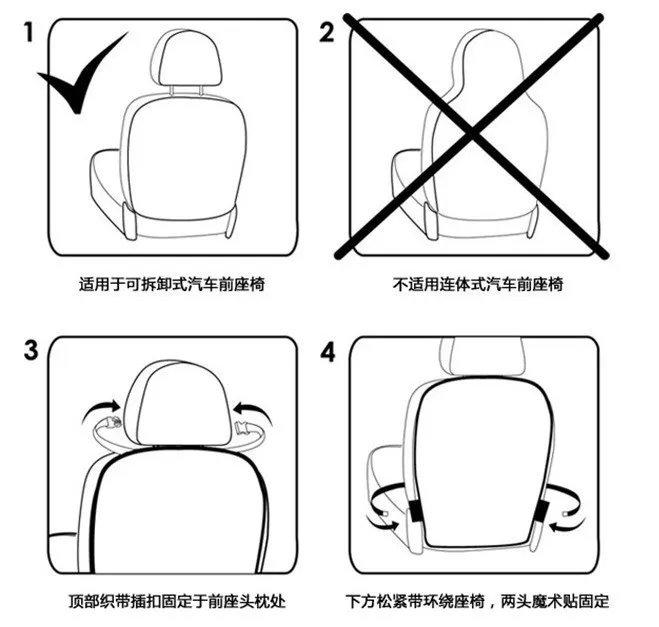 1

适用于可拆卸式汽车前座椅

2

不适用连体式汽车前座椅

3

顶部织带插扣固定于前座头枕处

4

下方松紧带环绕座椅，两头魔术贴固定