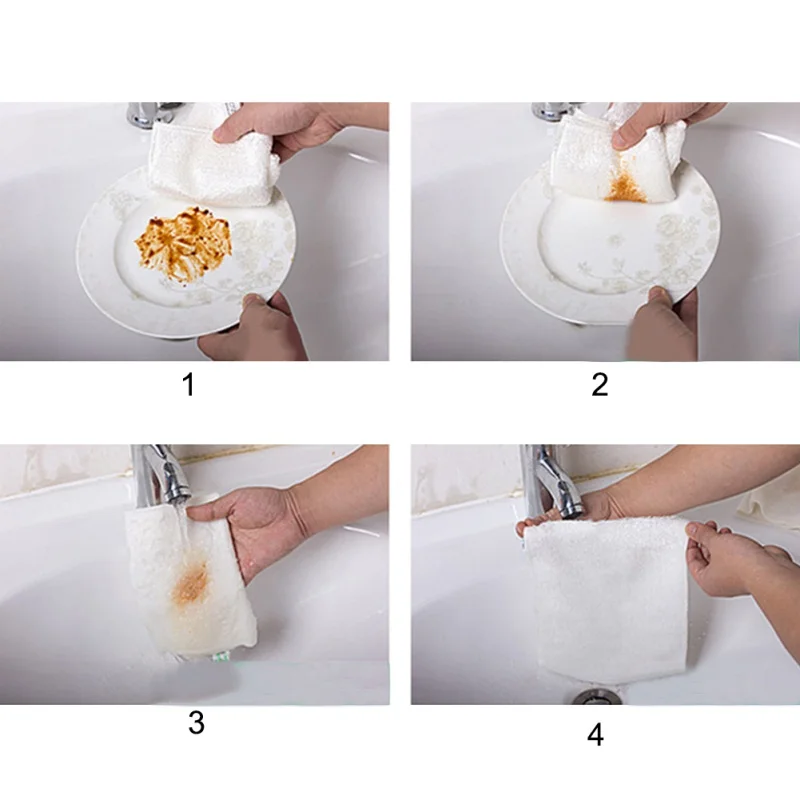 1

2

3

4